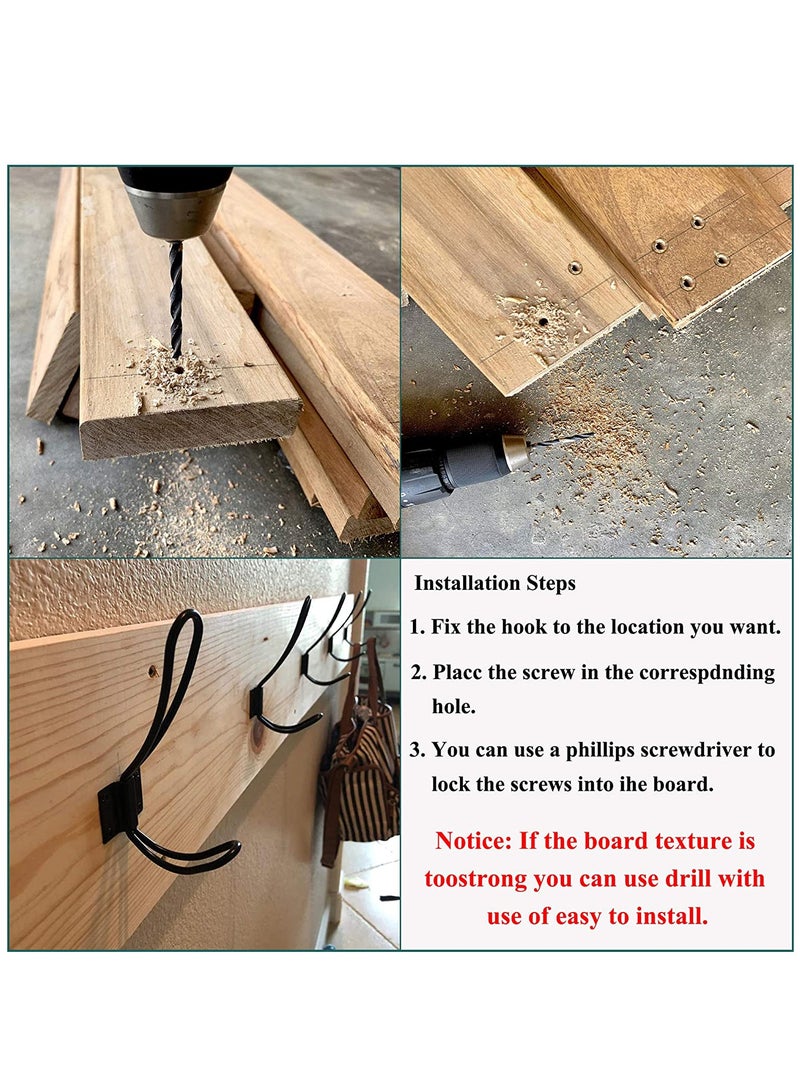 Installation Steps

1. Fix the hook to the location you want.

2. Placc the screw in the correspdnding hole.

3. You can use a phillips screwdriver to lock the screws into ihe board.

Notice: If the board texture is toostrong you can use drill with use of easy to install.