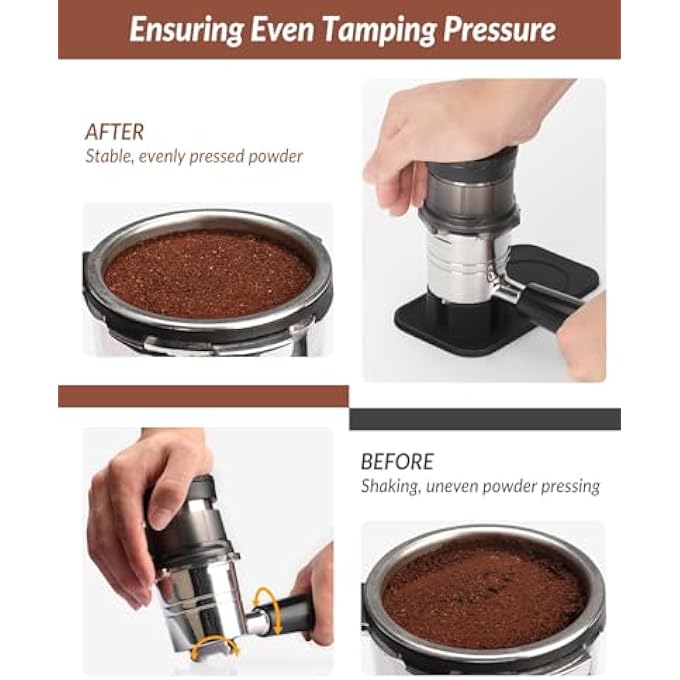 Ensuring Even Tamping Pressure

AFTER
Stable, evenly pressed powder

BEFORE
Shaking, uneven powder pressing