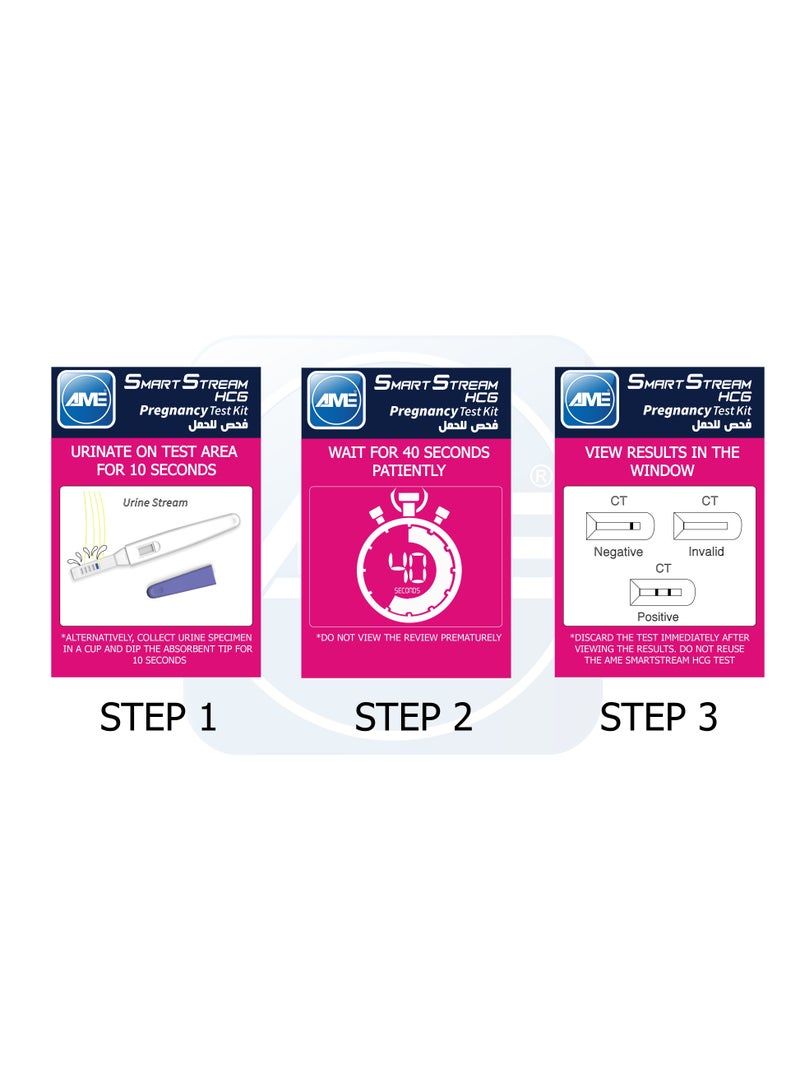 AME
SMART STREAM
HCG
Pregnancy Test Kit
فحص للحمل

URINATE ON TEST AREA FOR 10 SECONDS

Urine Stream

*ALTERNATIVELY, COLLECT URINE SPECIMEN IN A CUP AND DIP THE ABSORBENT TIP FOR 10 SECONDS

STEP 1

AME
SMART STREAM
HCG
Pregnancy Test Kit
فحص للحمل

WAIT FOR 40 SECONDS PATIENTLY

40
SECONDS

*DO NOT VIEW THE REVIEW PREMATURELY

STEP 2

AME
SMART STREAM
HCG
Pregnancy Test Kit
فحص للحمل

VIEW RESULTS IN THE WINDOW

CT
Negative
CT
Invalid
CT
Positive

*DISCARD THE TEST IMMEDIATELY AFTER VIEWING THE RESULTS. DO NOT REUSE THE AME SMARTSTREAM HCG TEST

STEP 3

®