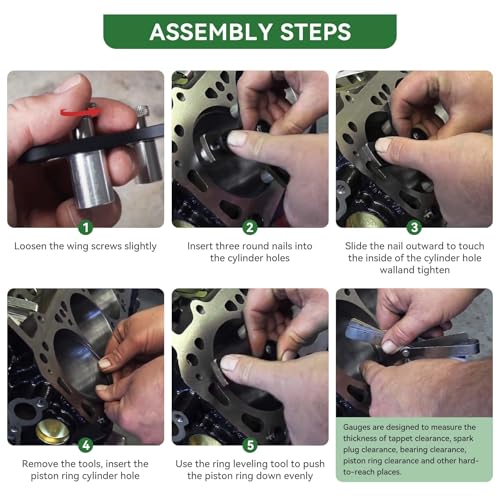 ASSEMBLY STEPS

1
Loosen the wing screws slightly

2
Insert three round nails into the cylinder holes

3
Slide the nail outward to touch the inside of the cylinder hole walland tighten

4
Remove the tools, insert the piston ring cylinder hole

5
Use the ring leveling tool to push the piston ring down evenly

Gauges are designed to measure the thickness of tappet clearance, spark plug clearance, bearing clearance, piston ring clearance and other hard-to-reach places.