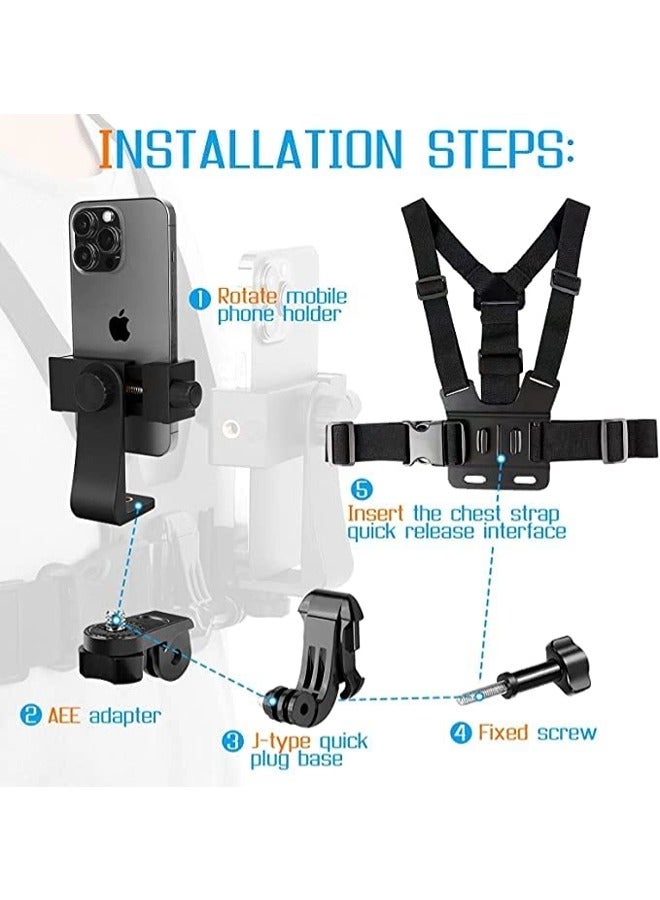 INSTALLATION STEPS:

1 Rotate mobile phone holder

5 Insert the chest strap quick release interface

2 AEE adapter

3 J-type quick plug base

4 Fixed screw