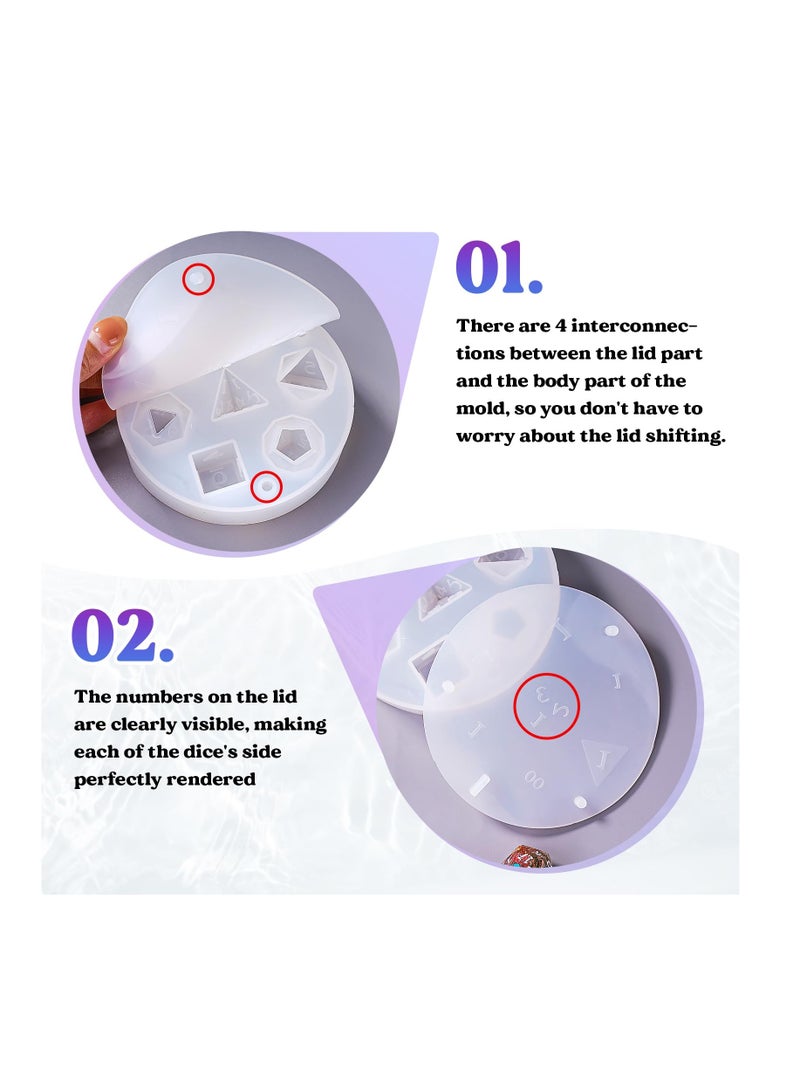 01.

There are 4 interconnections between the lid part and the body part of the mold, so you don't have to worry about the lid shifting.

02.

The numbers on the lid are clearly visible, making each of the dice's side perfectly rendered