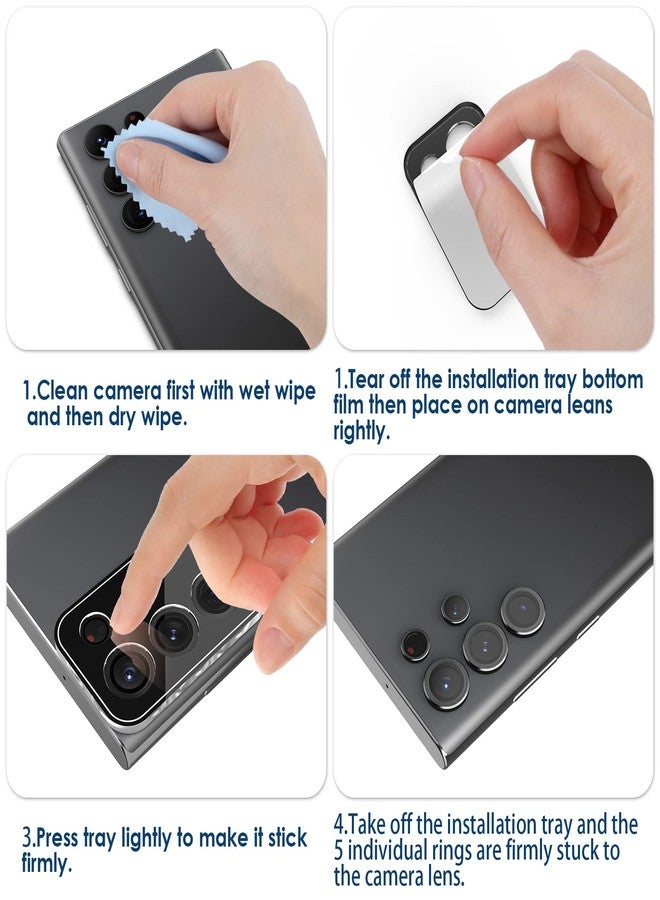 1.Clean camera first with wet wipe and then dry wipe.

1.Tear off the installation tray bottom film then place on camera leans rightly.

3.Press tray lightly to make it stick firmly.

4.Take off the installation tray and the 5 individual rings are firmly stuck to the camera lens.