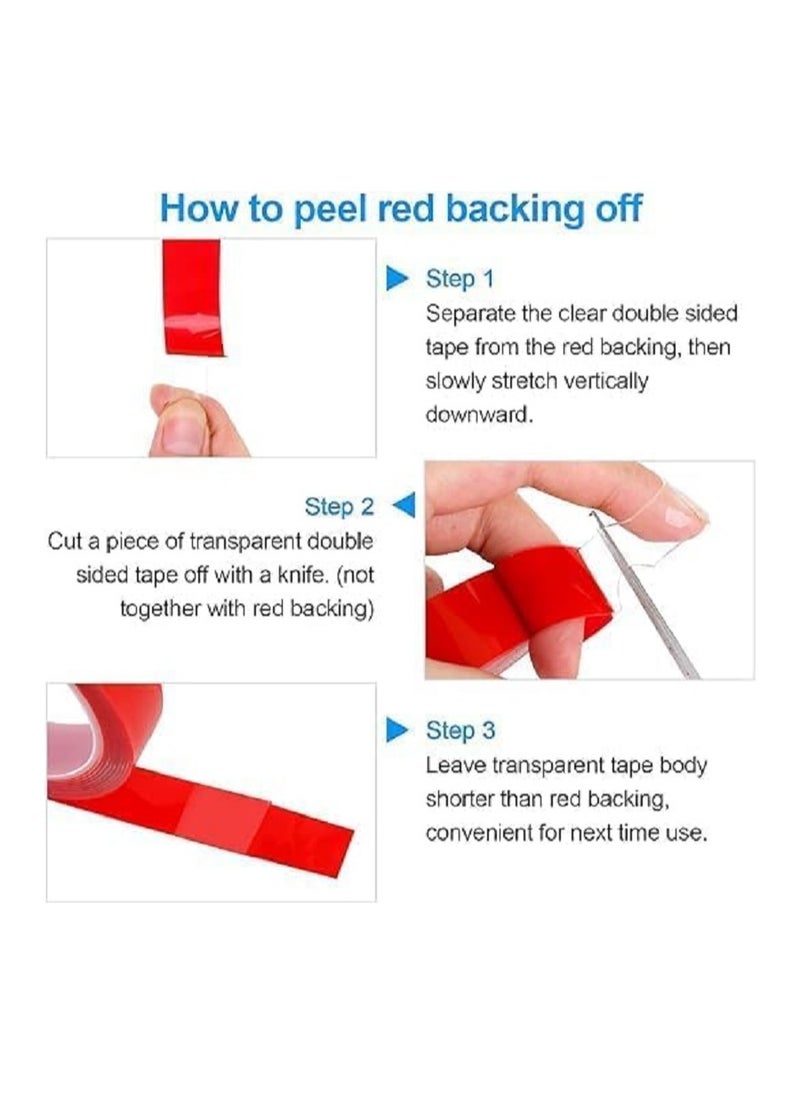 How to peel red backing off

Step 1
Separate the clear double sided tape from the red backing, then slowly stretch vertically downward.

Step 2
Cut a piece of transparent double sided tape off with a knife. (not together with red backing)

Step 3
Leave transparent tape body shorter than red backing, convenient for next time use.