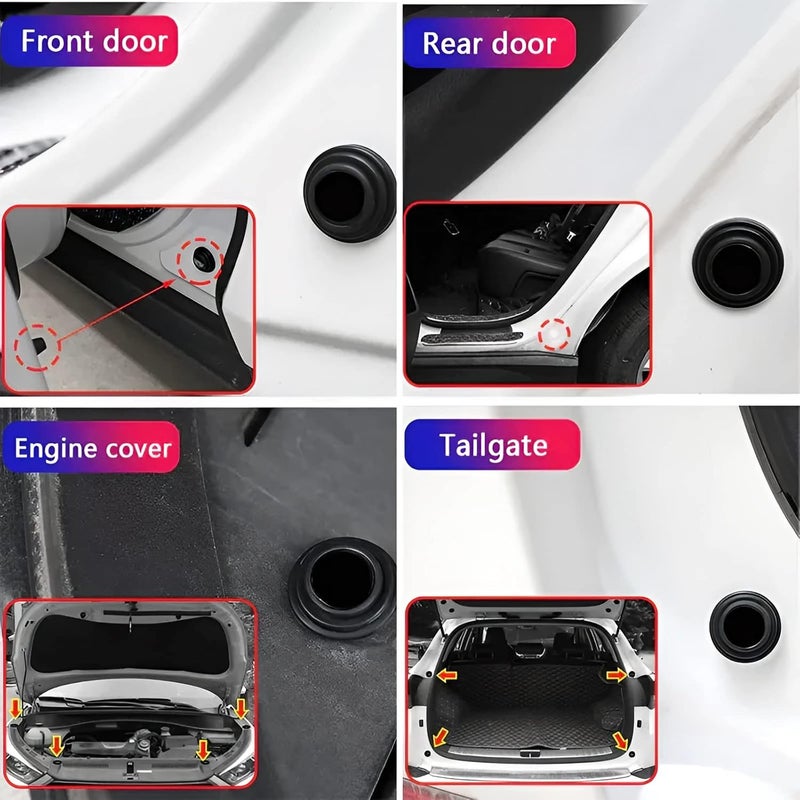 Front door

Rear door

Engine cover

Tailgate