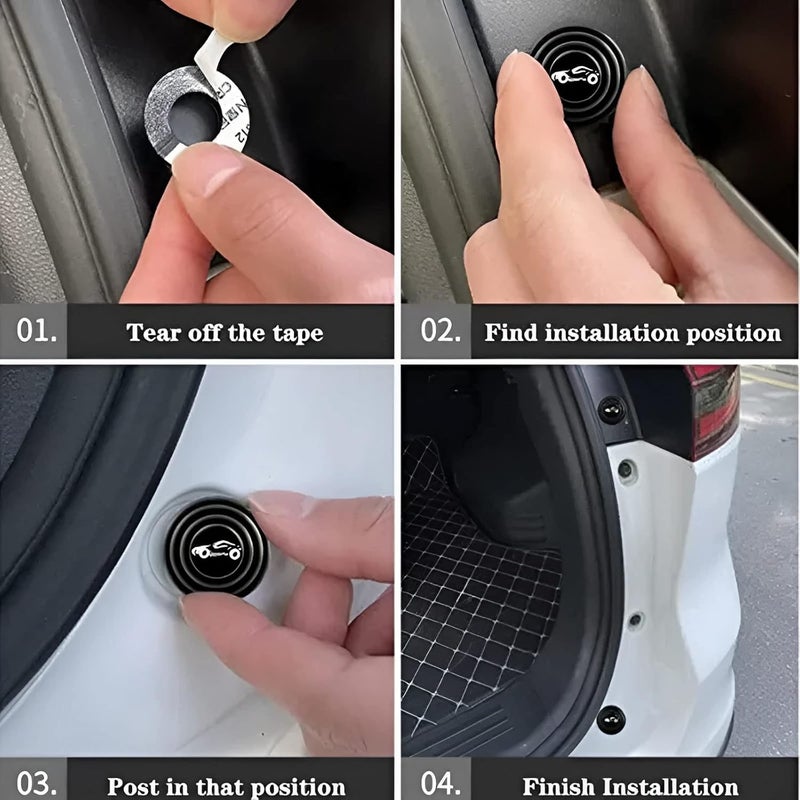 01. Tear off the tape

02. Find installation position

03. Post in that position

04. Finish Installation