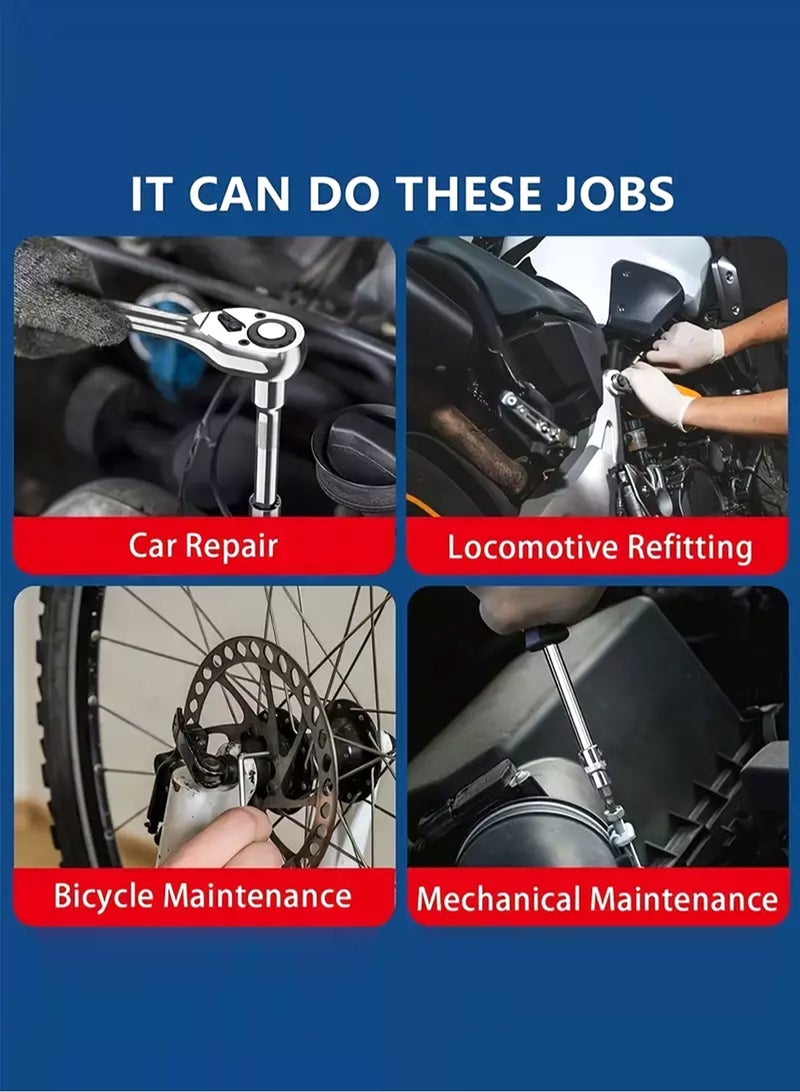 IT CAN DO THESE JOBS

Car Repair

Locomotive Refitting

Bicycle Maintenance

Mechanical Maintenance