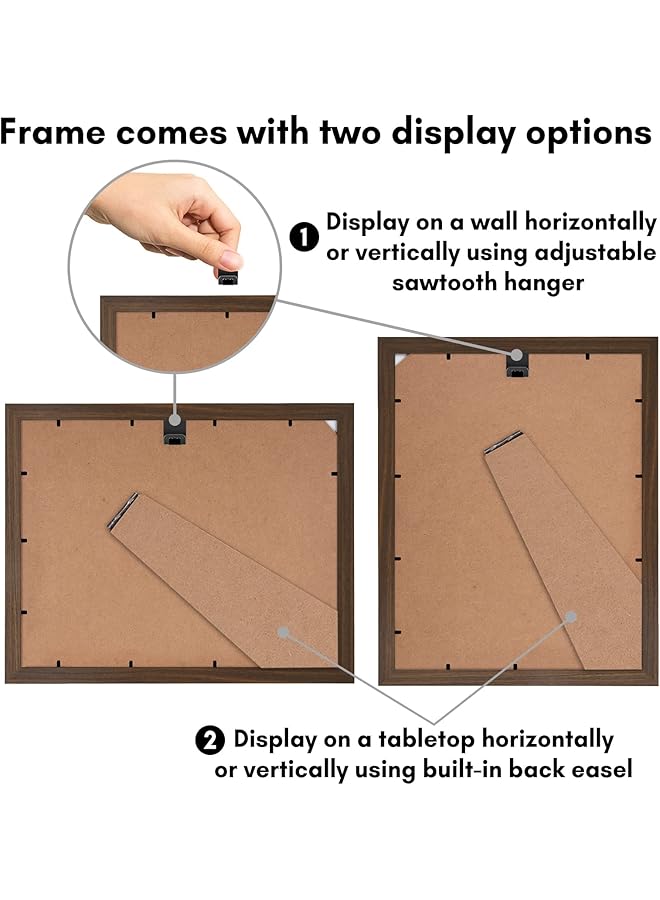 Frame comes with two display options

1 Display on a wall horizontally or vertically using adjustable sawtooth hanger

2 Display on a tabletop horizontally or vertically using built-in back easel