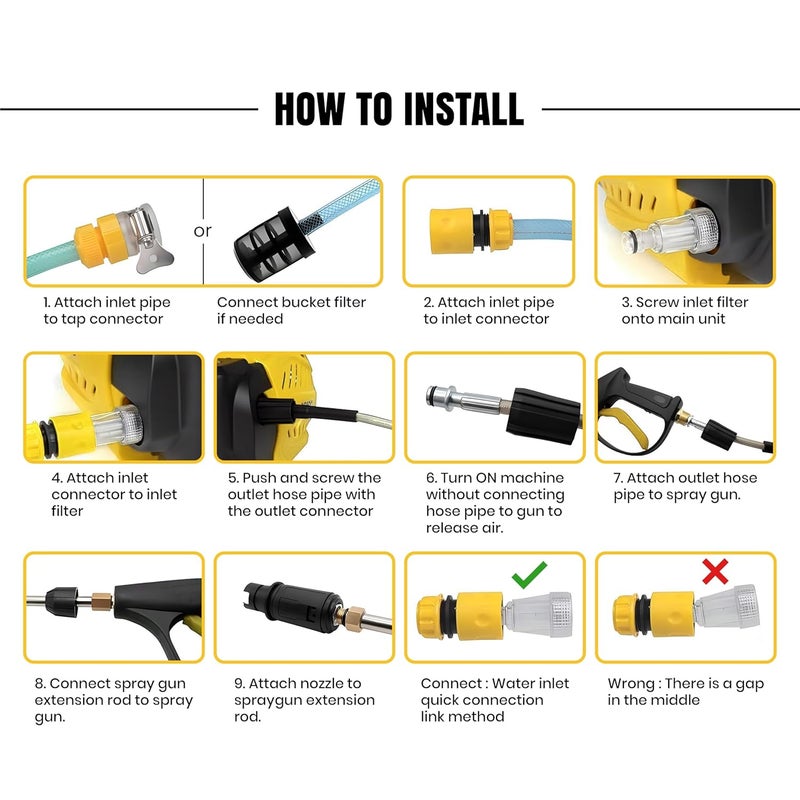 HOW TO INSTALL

or

1. Attach inlet pipe to tap connector

Connect bucket filter if needed

2. Attach inlet pipe to inlet connector

3. Screw inlet filter onto main unit

4. Attach inlet connector to inlet filter

5. Push and screw the outlet hose pipe with the outlet connector

6. Turn ON machine without connecting hose pipe to gun to release air.

7. Attach outlet hose pipe to spray gun.

8. Connect spray gun extension rod to spray gun.

9. Attach nozzle to spraygun extension rod.

Connect : Water inlet quick connection link method

Wrong : There is a gap in the middle