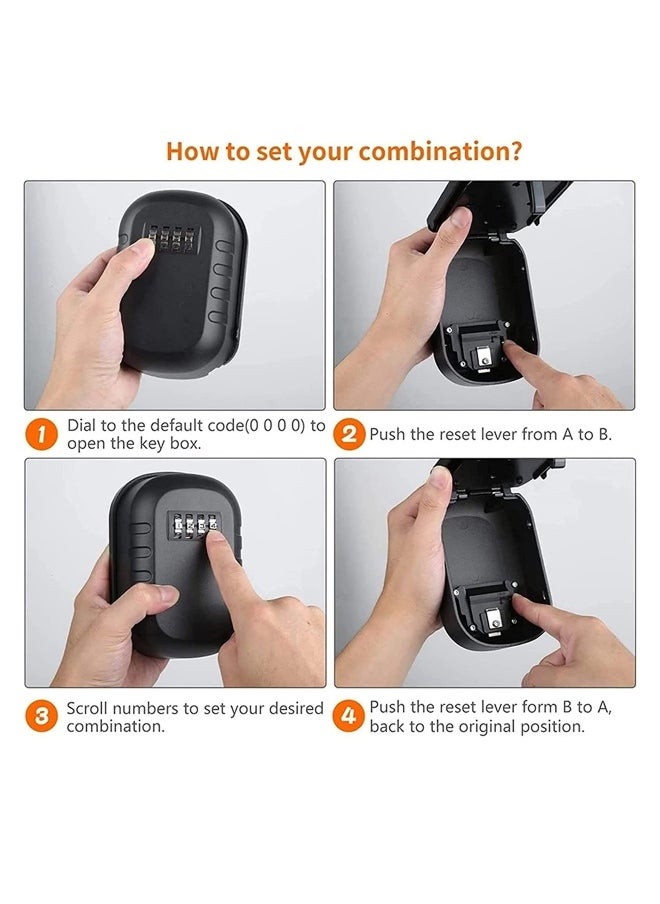 How to set your combination?

1 Dial to the default code(0 0 0 0) to open the key box.

2 Push the reset lever from A to B.

3 Scroll numbers to set your desired combination.

4 Push the reset lever form B to A, back to the original position.