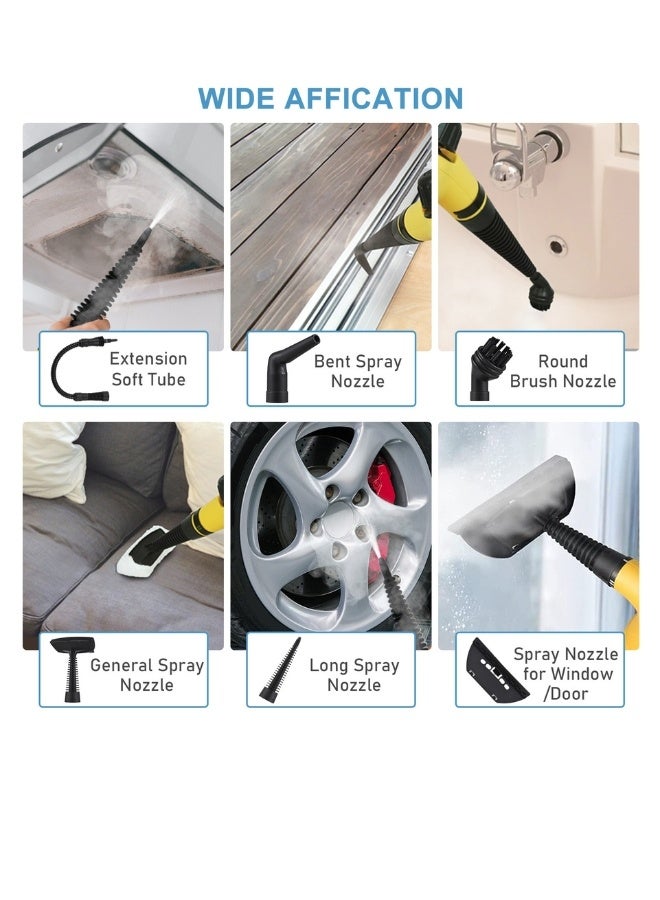 WIDE AFFICATION

Extension Soft Tube

Bent Spray Nozzle

Round Brush Nozzle

General Spray Nozzle

Long Spray Nozzle

Spray Nozzle for Window /Door