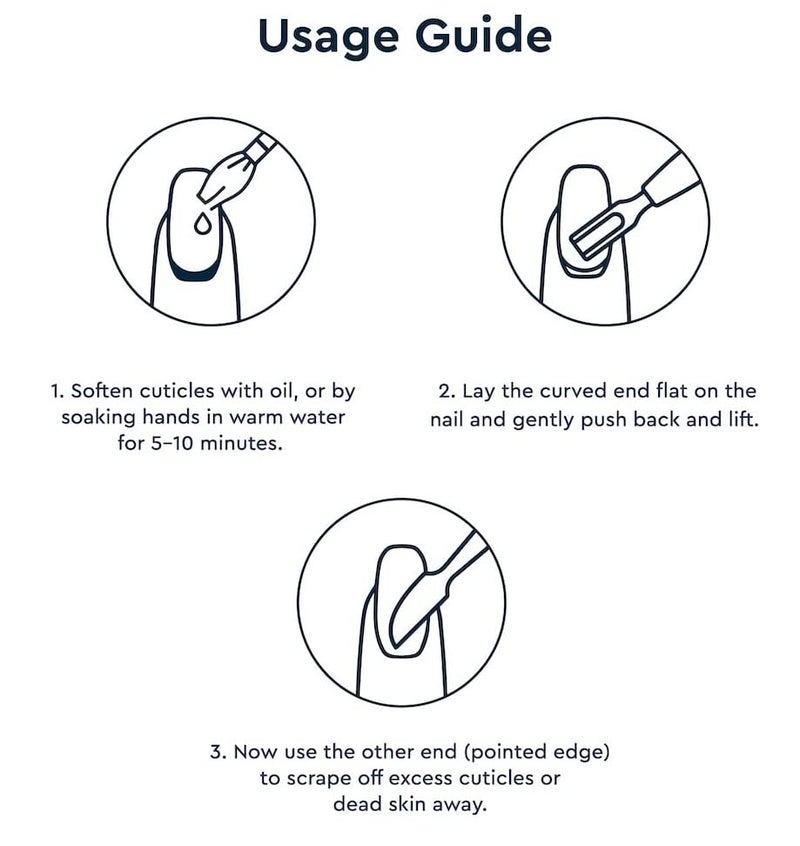 Usage Guide

1. Soften cuticles with oil, or by soaking hands in warm water for 5–10 minutes.

2. Lay the curved end flat on the nail and gently push back and lift.

3. Now use the other end (pointed edge) to scrape off excess cuticles or dead skin away.