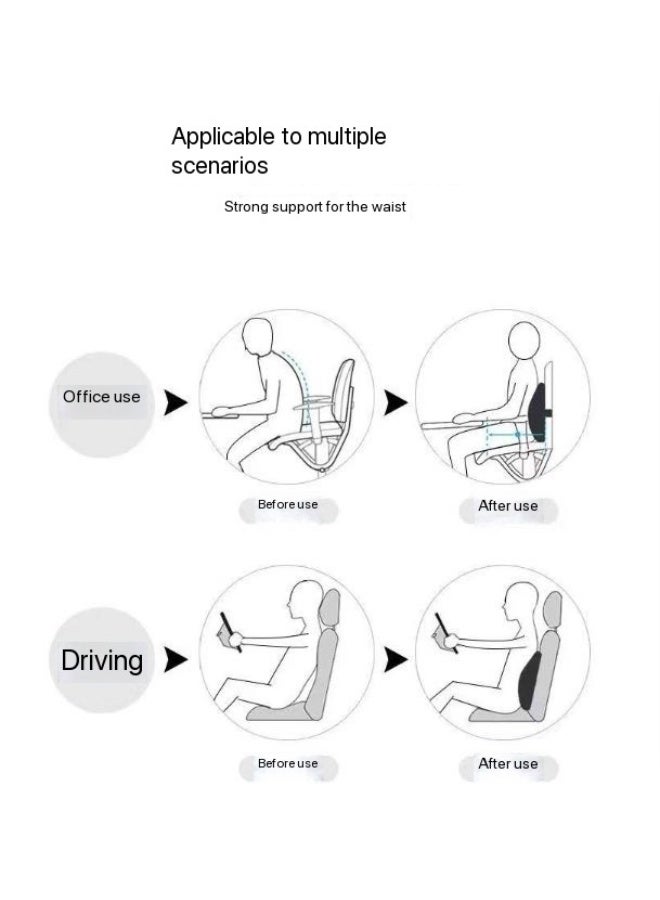 Applicable to multiple scenarios

Strong support for the waist

Office use

Before use

After use

Driving

Before use

After use