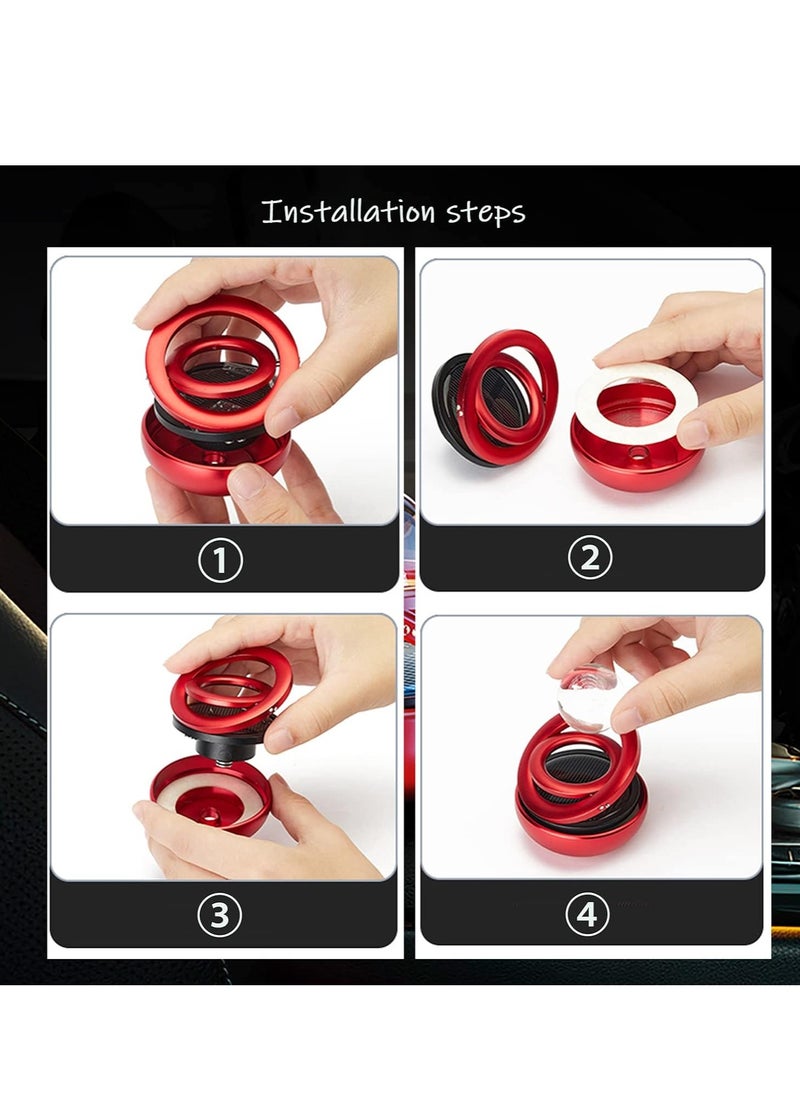 Installation steps

①

②

③

④