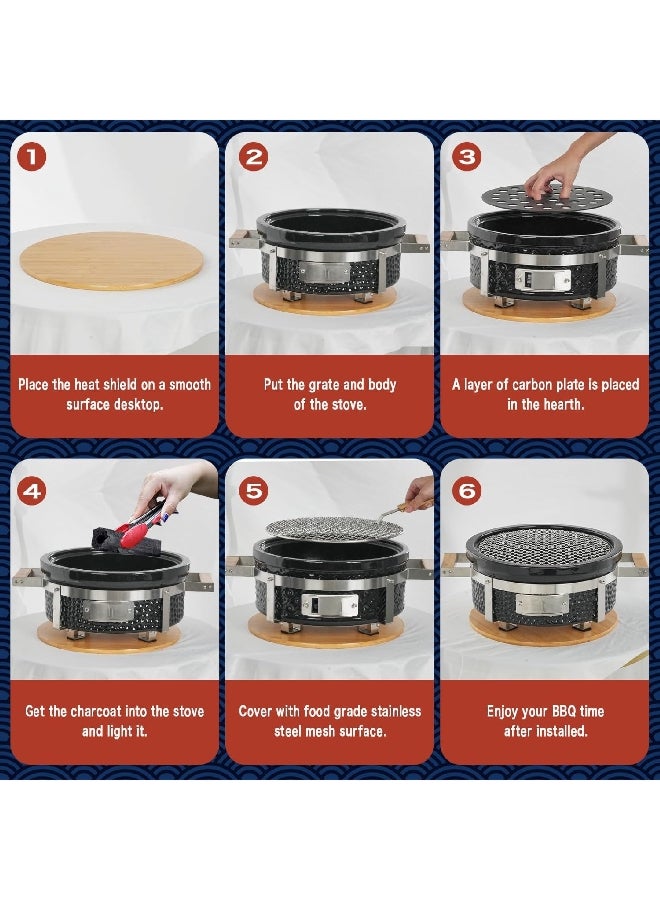 1

Place the heat shield on a smooth surface desktop.

2

Put the grate and body of the stove.

3

A layer of carbon plate is placed in the hearth.

4

Get the charcoat into the stove and light it.

5

Cover with food grade stainless steel mesh surface.

6

Enjoy your BBQ time after installed.