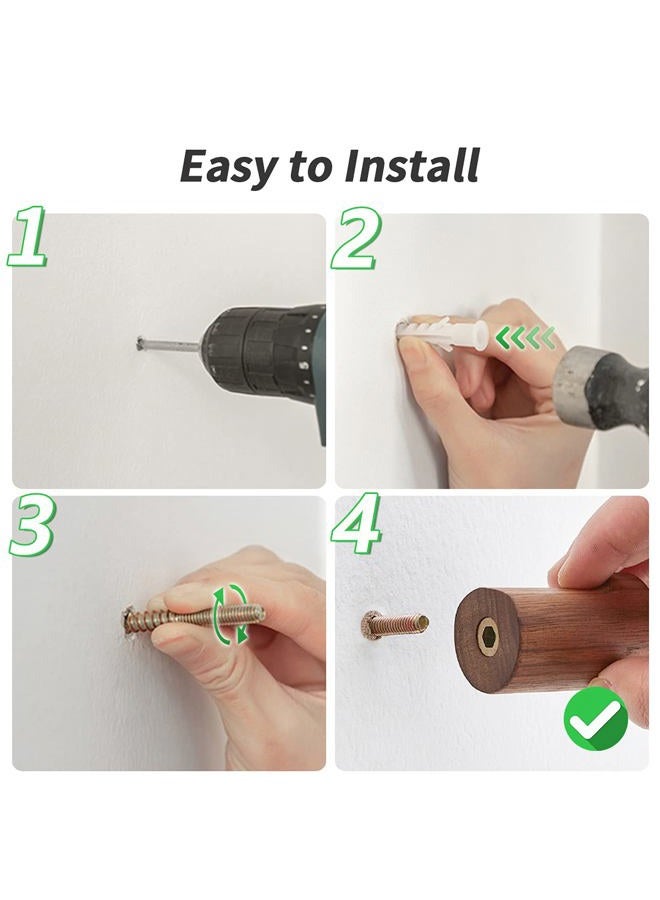 Easy to Install

1

2

3

4