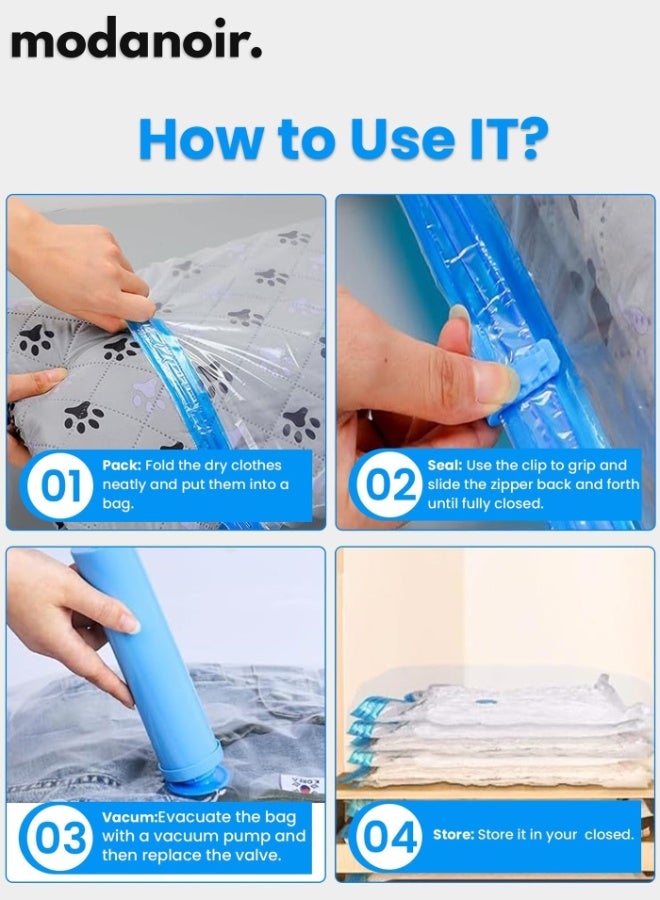 modanoir.

How to Use IT?

01 Pack: Fold the dry clothes neatly and put them into a bag.

02 Seal: Use the clip to grip and slide the zipper back and forth until fully closed.

03 Vacum:Evacuate the bag with a vacuum pump and then replace the valve.

04 Store: Store it in your closed.