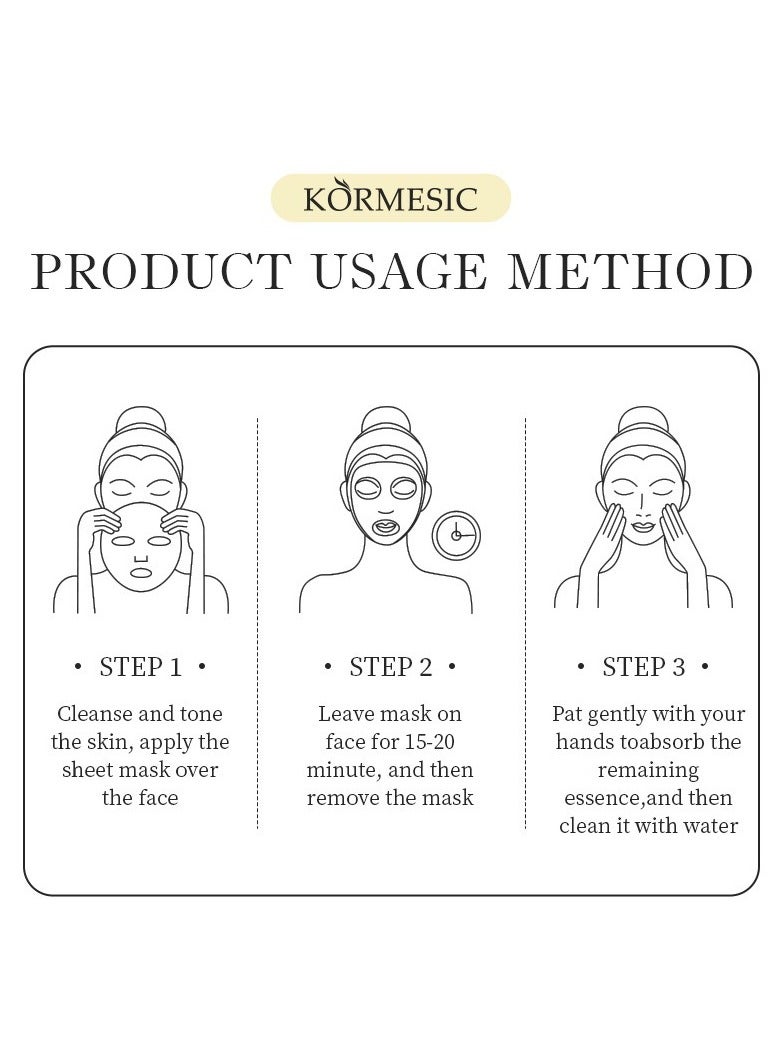 KORMESIC

PRODUCT USAGE METHOD

• STEP 1 •

Cleanse and tone the skin, apply the sheet mask over the face

• STEP 2 •

Leave mask on face for 15-20 minute, and then remove the mask

• STEP 3 •

Pat gently with your hands toabsorb the remaining essence,and then clean it with water