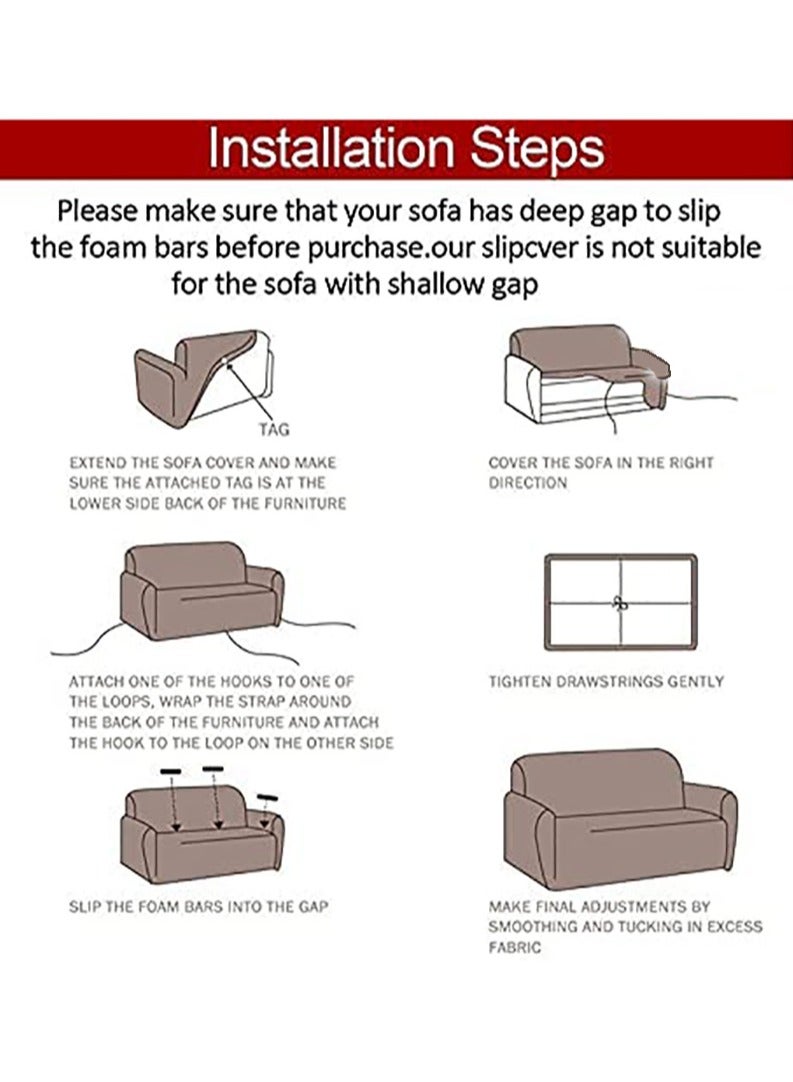 Installation Steps

Please make sure that your sofa has deep gap to slip the foam bars before purchase.our slipcver is not suitable for the sofa with shallow gap

TAG

EXTEND THE SOFA COVER AND MAKE SURE THE ATTACHED TAG IS AT THE LOWER SIDE BACK OF THE FURNITURE

COVER THE SOFA IN THE RIGHT DIRECTION

ATTACH ONE OF THE HOOKS TO ONE OF THE LOOPS, WRAP THE STRAP AROUND THE BACK OF THE FURNITURE AND ATTACH THE HOOK TO THE LOOP ON THE OTHER SIDE

TIGHTEN DRAWSTRINGS GENTLY

SLIP THE FOAM BARS INTO THE GAP

MAKE FINAL ADJUSTMENTS BY SMOOTHING AND TUCKING IN EXCESS FABRIC