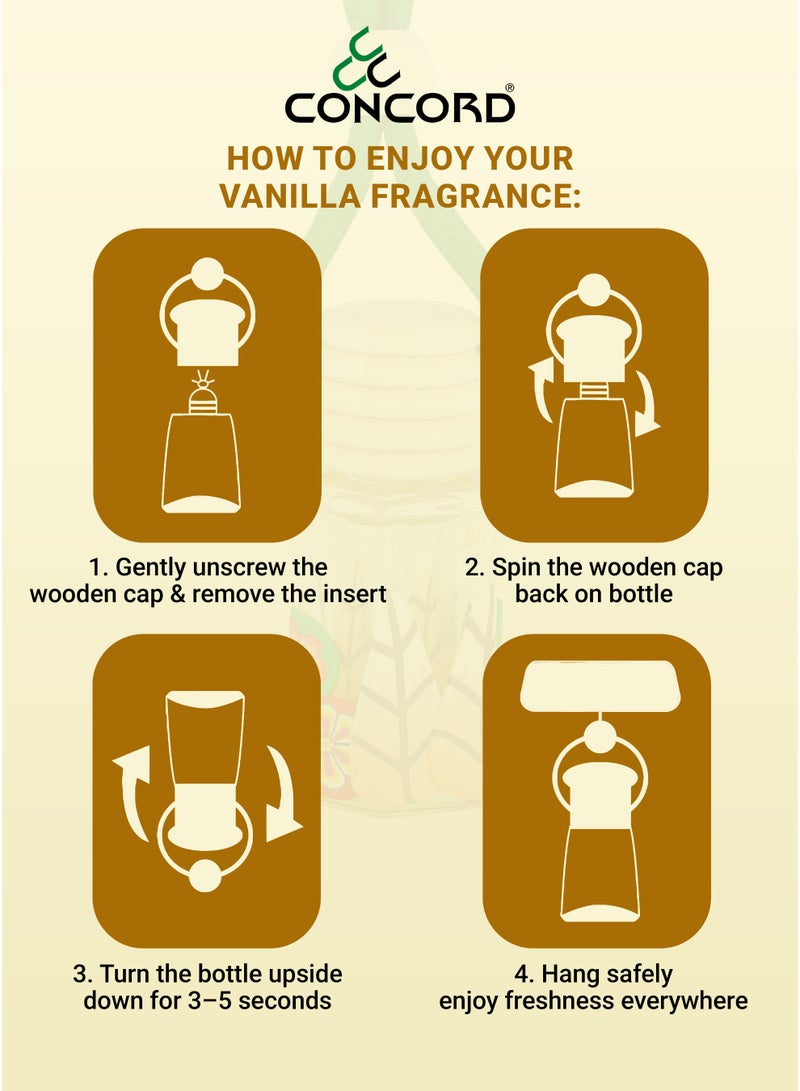 CONCORD®

HOW TO ENJOY YOUR VANILLA FRAGRANCE:

1. Gently unscrew the wooden cap & remove the insert

2. Spin the wooden cap back on bottle

3. Turn the bottle upside down for 3–5 seconds

4. Hang safely enjoy freshness everywhere