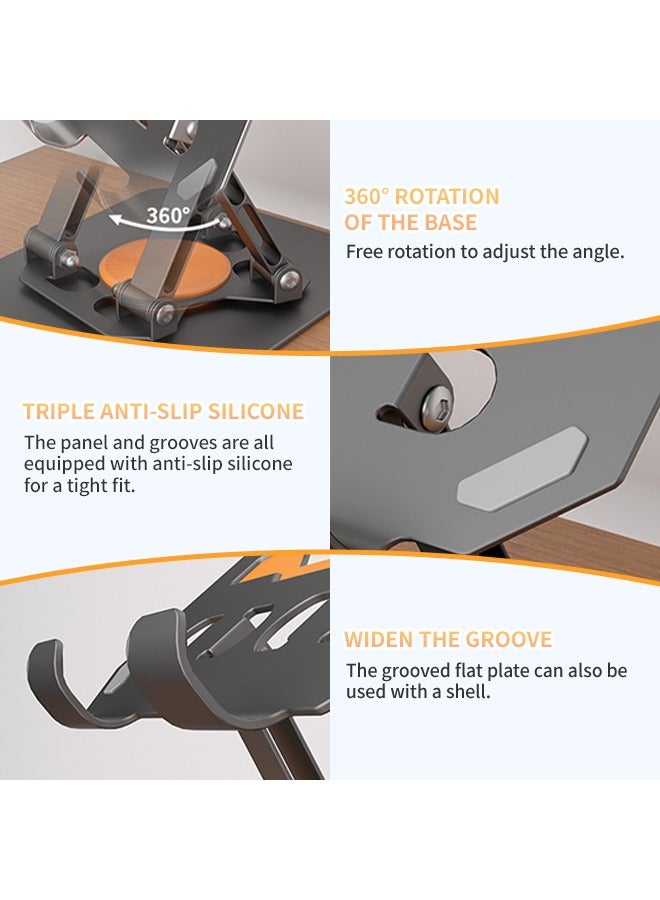 360°

360° ROTATION OF THE BASE

Free rotation to adjust the angle.

TRIPLE ANTI-SLIP SILICONE

The panel and grooves are all equipped with anti-slip silicone for a tight fit.

WIDEN THE GROOVE

The grooved flat plate can also be used with a shell.