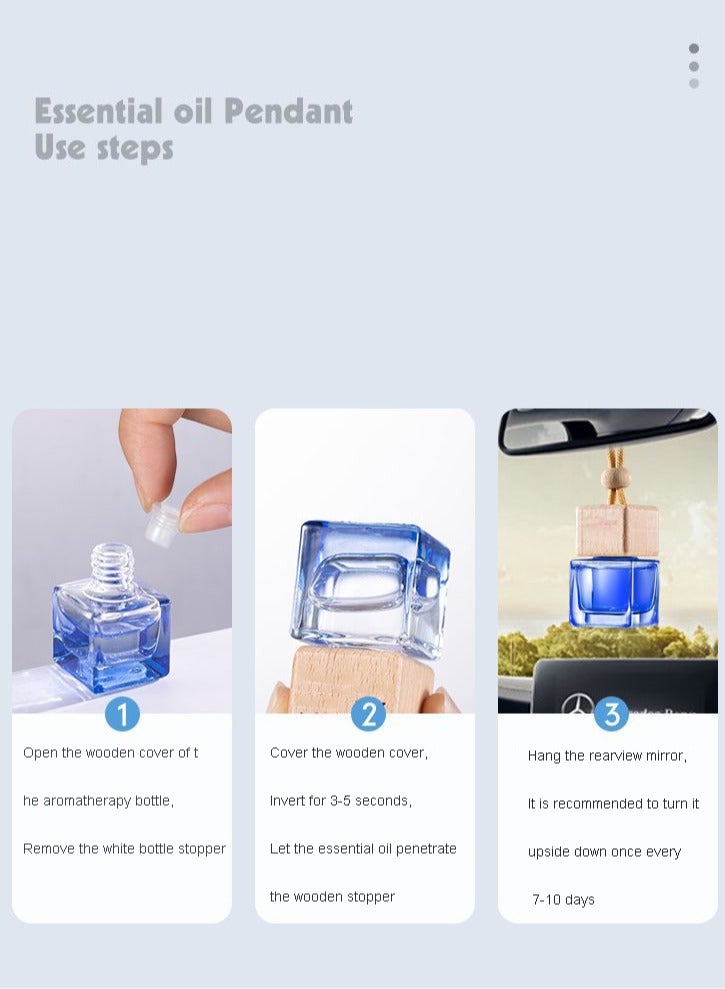 Essential oil Pendant
Use steps

1
Open the wooden cover of t he aromatherapy bottle,

Remove the white bottle stopper

2
Cover the wooden cover,

Invert for 3-5 seconds,

Let the essential oil penetrate the wooden stopper

3
Hang the rearview mirror,

It is recommended to turn it upside down once every 7-10 days