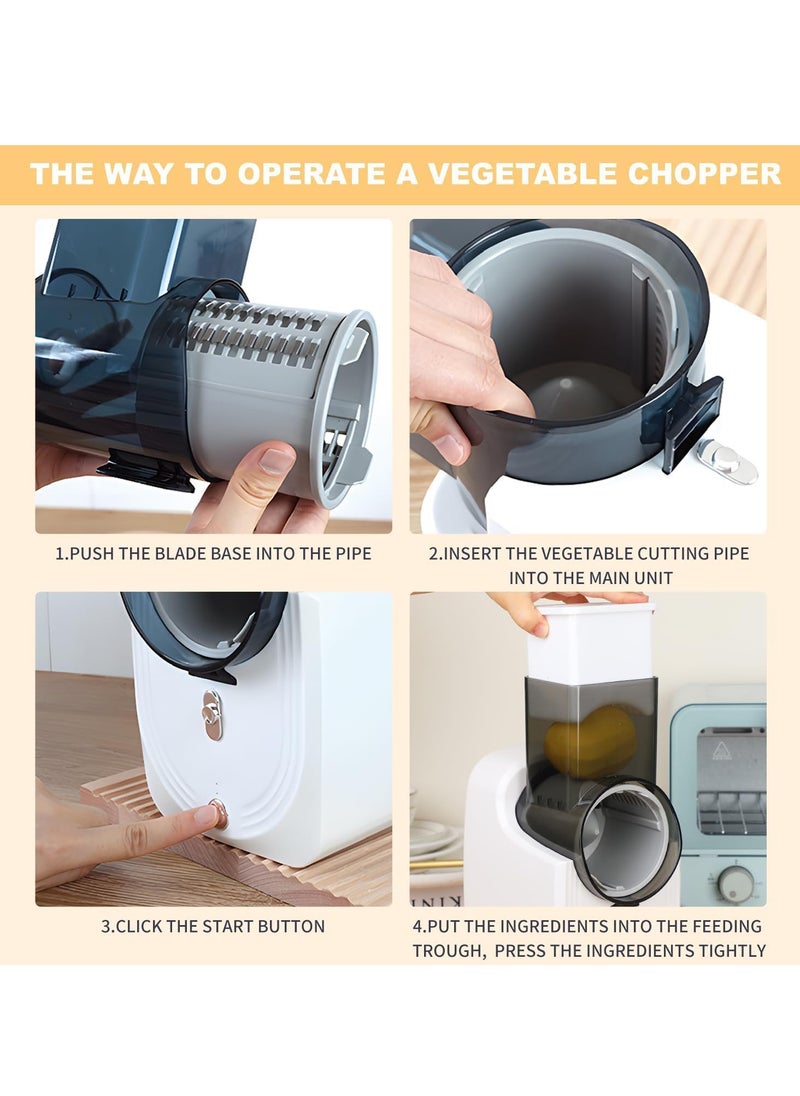 THE WAY TO OPERATE A VEGETABLE CHOPPER

1.PUSH THE BLADE BASE INTO THE PIPE

2.INSERT THE VEGETABLE CUTTING PIPE INTO THE MAIN UNIT

3.CLICK THE START BUTTON

4.PUT THE INGREDIENTS INTO THE FEEDING TROUGH, PRESS THE INGREDIENTS TIGHTLY