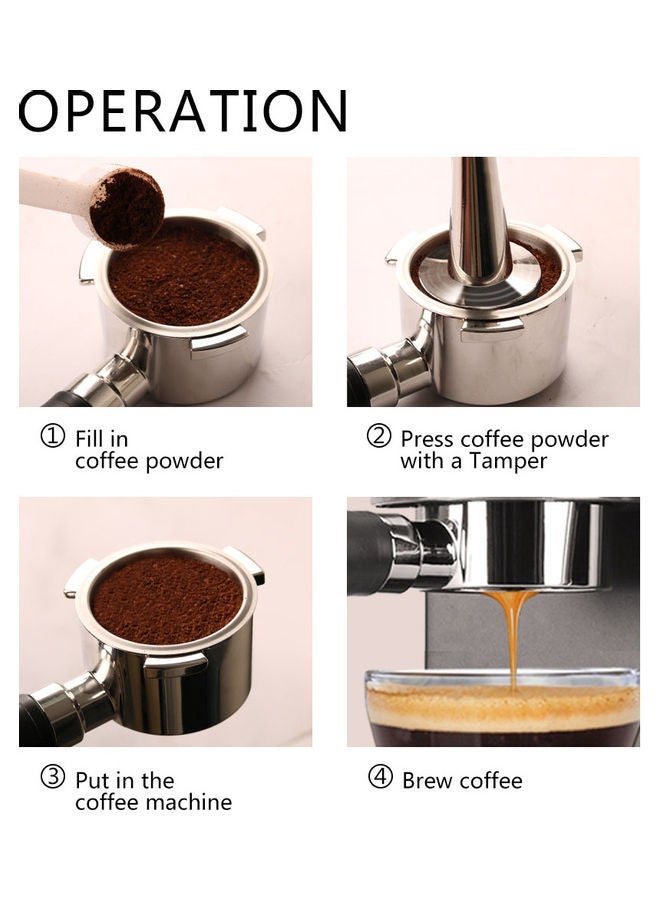 OPERATION

① Fill in coffee powder

② Press coffee powder with a Tamper

③ Put in the coffee machine

④ Brew coffee