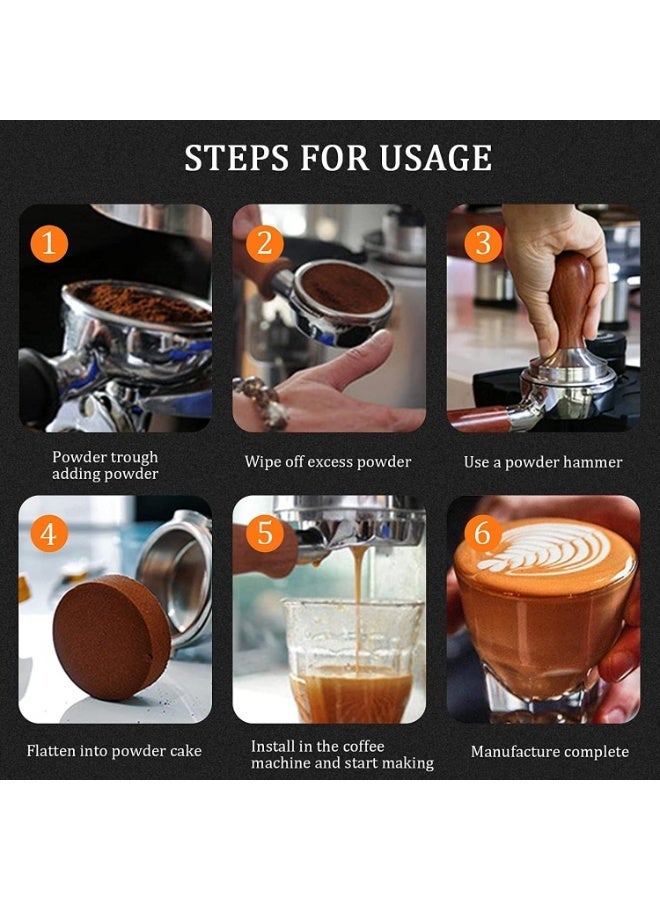 STEPS FOR USAGE

1

Powder trough adding powder

2

Wipe off excess powder

3

Use a powder hammer

4

Flatten into powder cake

5

Install in the coffee machine and start making

6

Manufacture complete