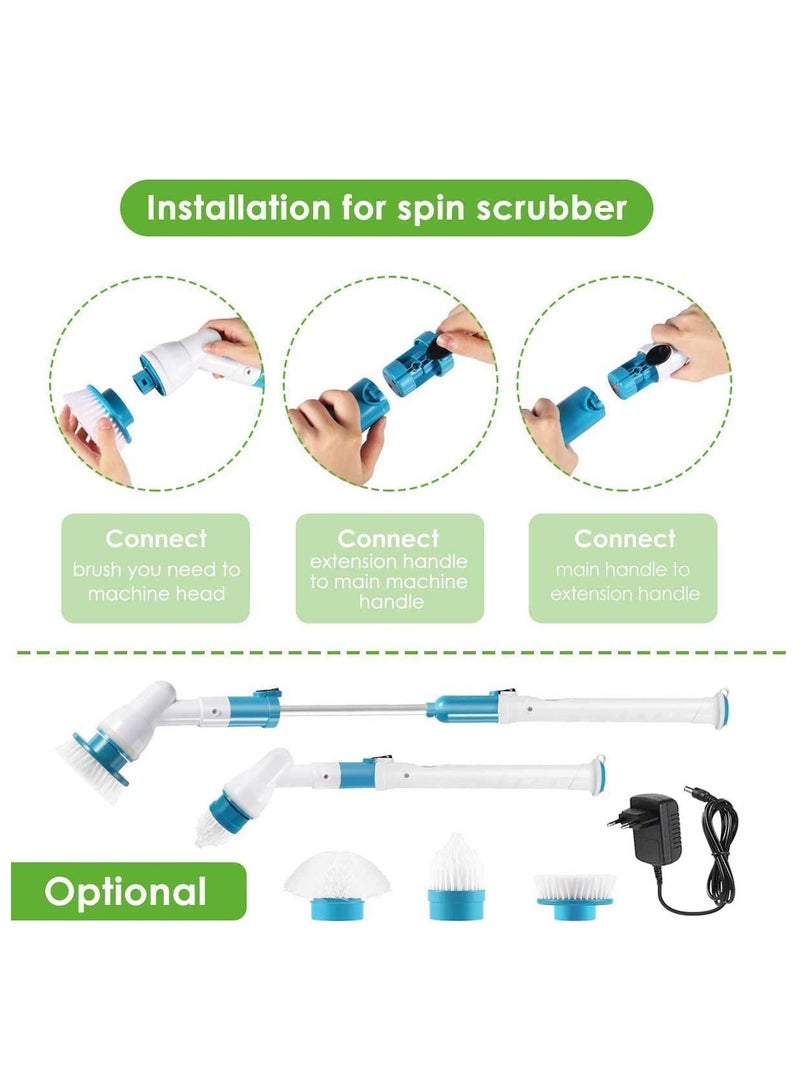 Installation for spin scrubber

Connect
brush you need to machine head

Connect
extension handle to main machine handle

Connect
main handle to extension handle

Optional