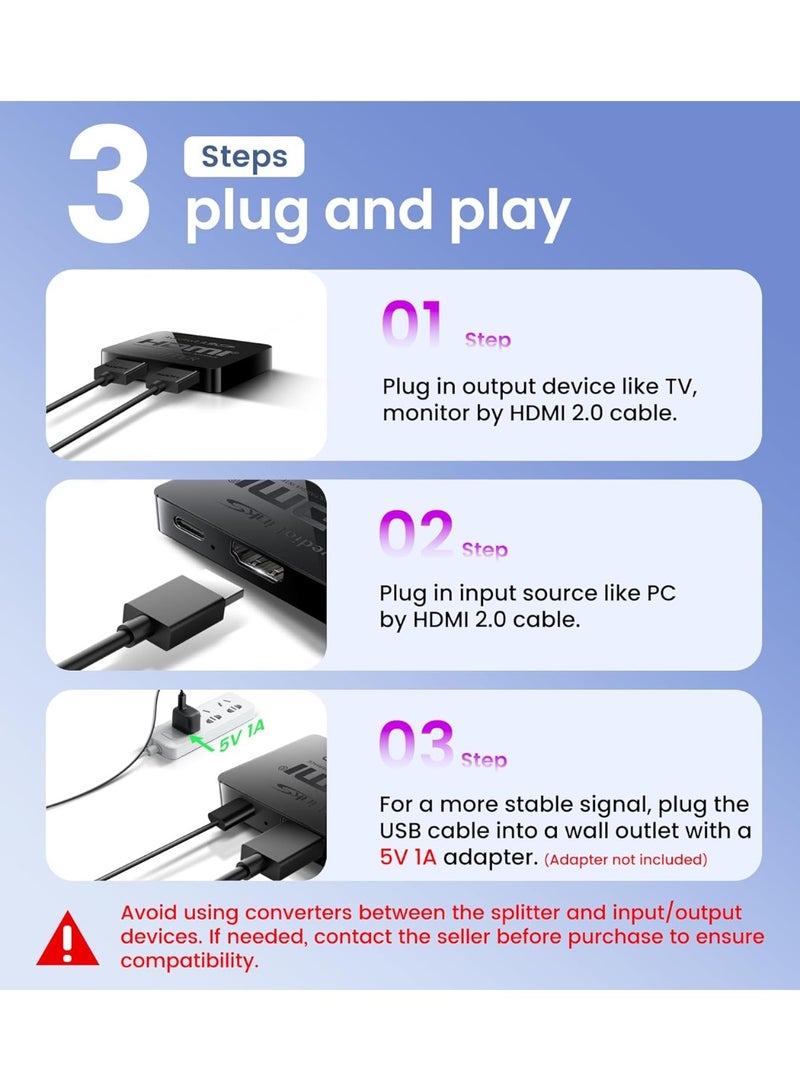 3 Steps
plug and play

01 Step
Plug in output device like TV, monitor by HDMI 2.0 cable.

02 Step
Plug in input source like PC by HDMI 2.0 cable.

5V 1A

03 Step
For a more stable signal, plug the USB cable into a wall outlet with a 5V 1A adapter. (Adapter not included)

Avoid using converters between the splitter and input/output devices. If needed, contact the seller before purchase to ensure compatibility.