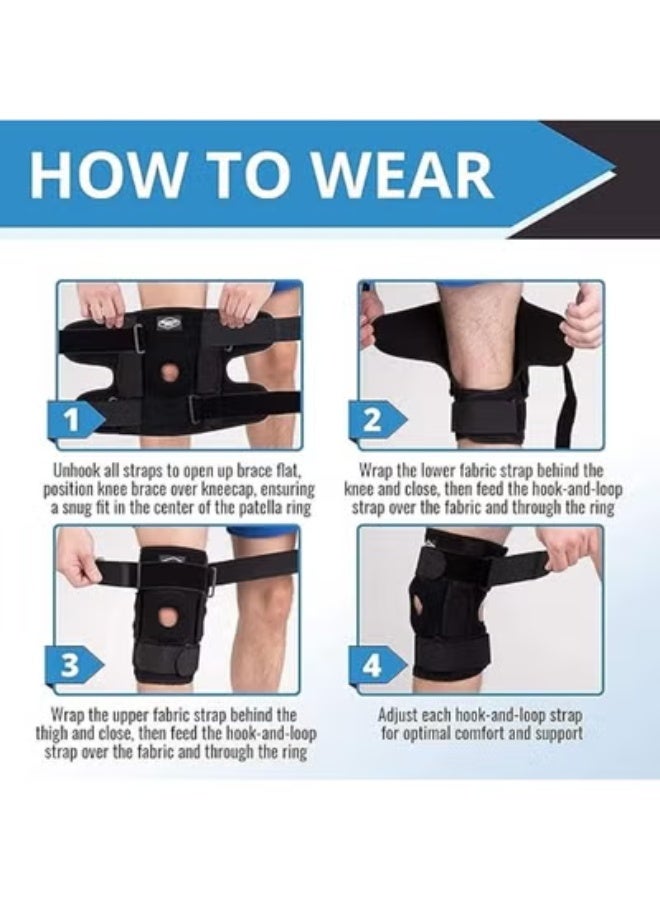 HOW TO WEAR

1

Unhook all straps to open up brace flat, position knee brace over kneecap, ensuring a snug fit in the center of the patella ring

2

Wrap the lower fabric strap behind the knee and close, then feed the hook-and-loop strap over the fabric and through the ring

3

Wrap the upper fabric strap behind the thigh and close, then feed the hook-and-loop strap over the fabric and through the ring

4

Adjust each hook-and-loop strap for optimal comfort and support