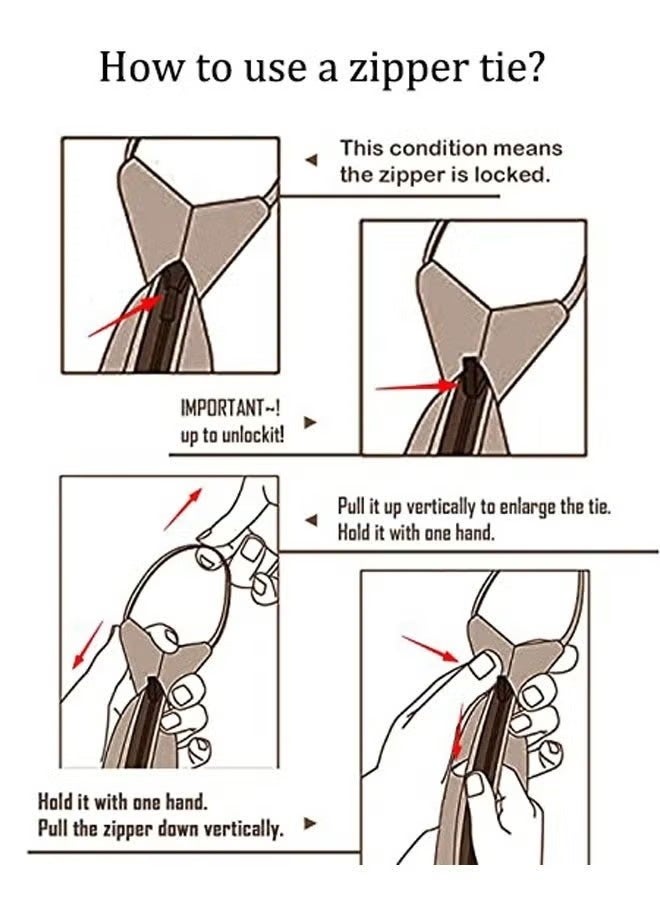 How to use a zipper tie?

This condition means the zipper is locked.

IMPORTANT~! up to unlockit!

Pull it up vertically to enlarge the tie. Hold it with one hand.

Hold it with one hand. Pull the zipper down vertically.