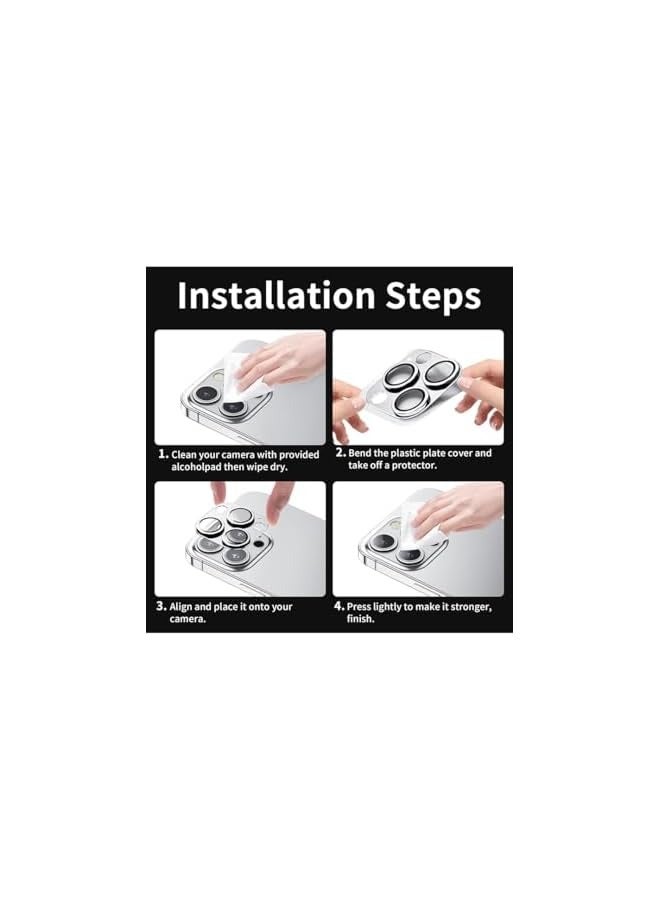 Installation Steps

1. Clean your camera with provided alcoholpad then wipe dry.

2. Bend the plastic plate cover and take off a protector.

3. Align and place it onto your camera.

4. Press lightly to make it stronger, finish.