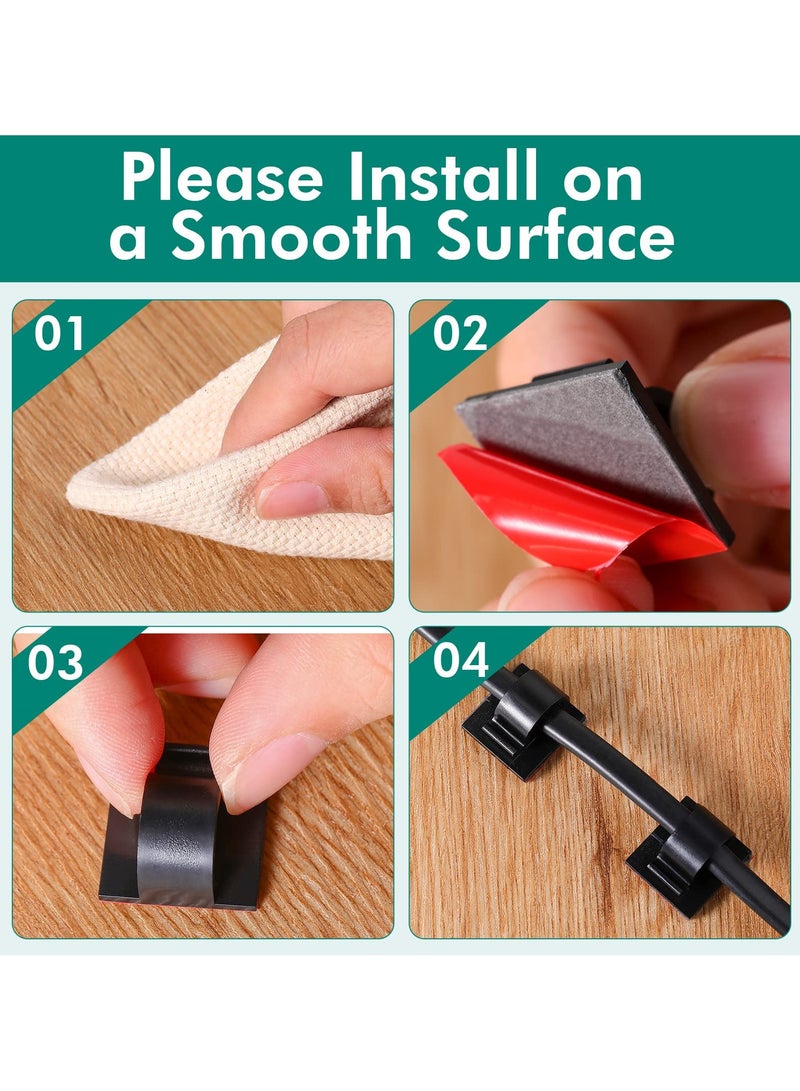 Please Install on a Smooth Surface

01

02

03

04