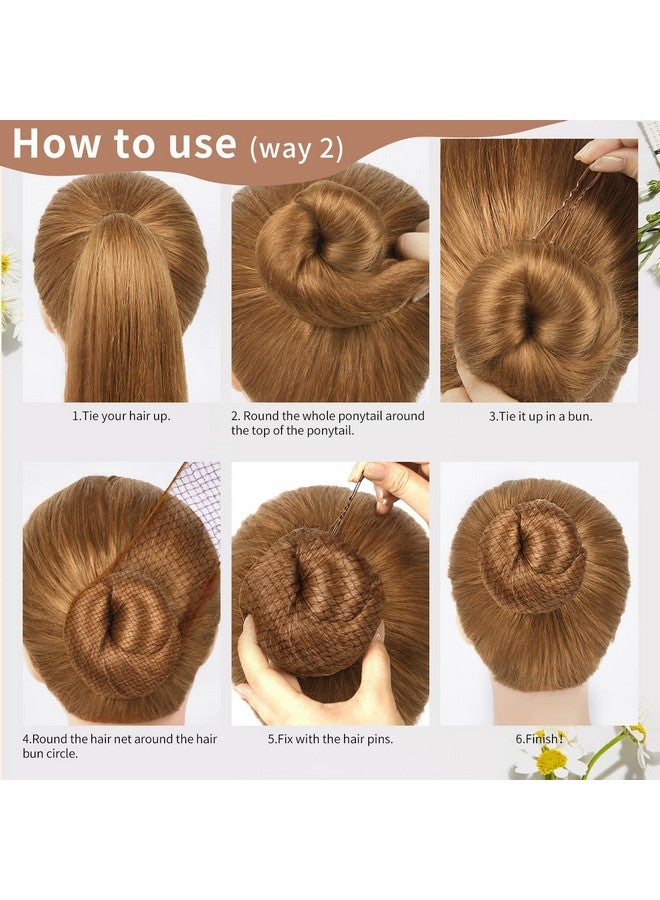 How to use (way 2)

1.Tie your hair up.

2. Round the whole ponytail around the top of the ponytail.

3.Tie it up in a bun.

4.Round the hair net around the hair bun circle.

5.Fix with the hair pins.

6.Finish!