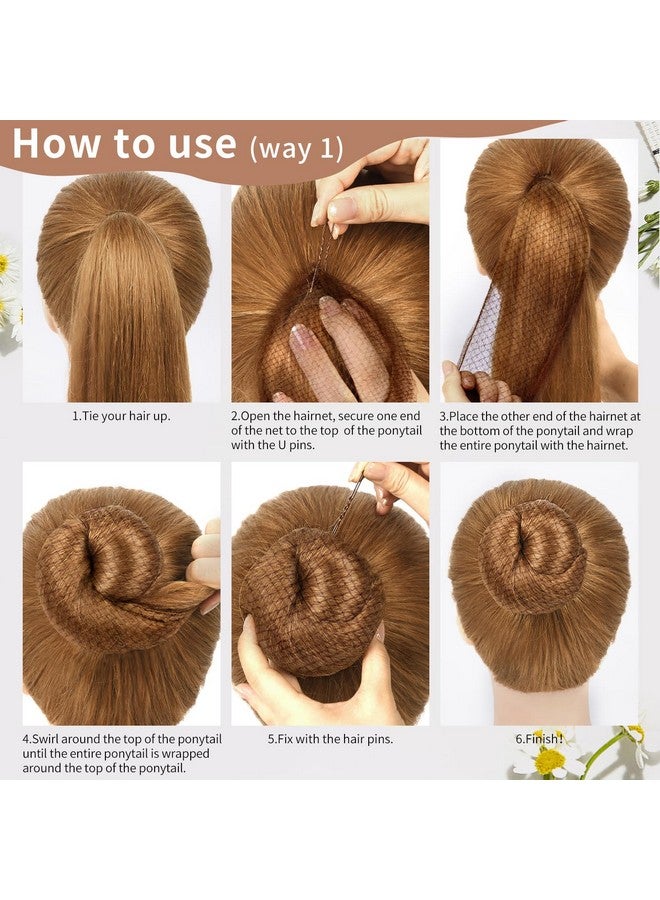 How to use (way 1)

1.Tie your hair up.

2.Open the hairnet, secure one end of the net to the top of the ponytail with the U pins.

3.Place the other end of the hairnet at the bottom of the ponytail and wrap the entire ponytail with the hairnet.

4.Swirl around the top of the ponytail until the entire ponytail is wrapped around the top of the ponytail.

5.Fix with the hair pins.

6.Finish!