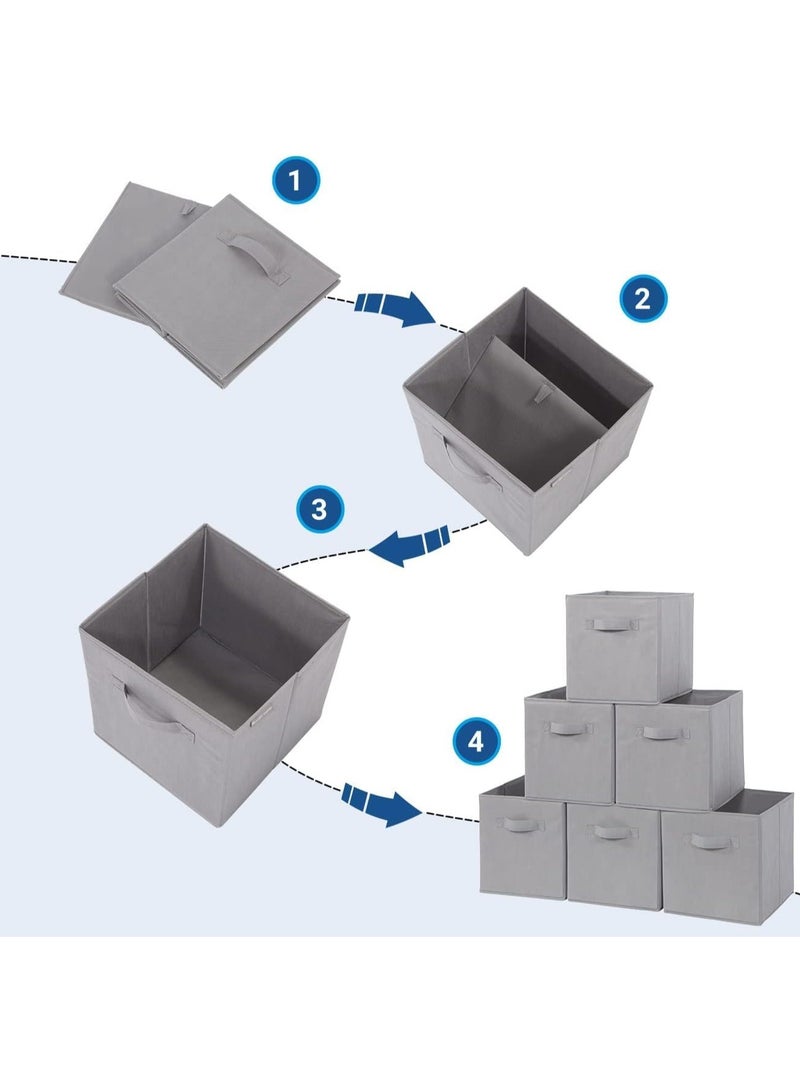 1

2

3

4