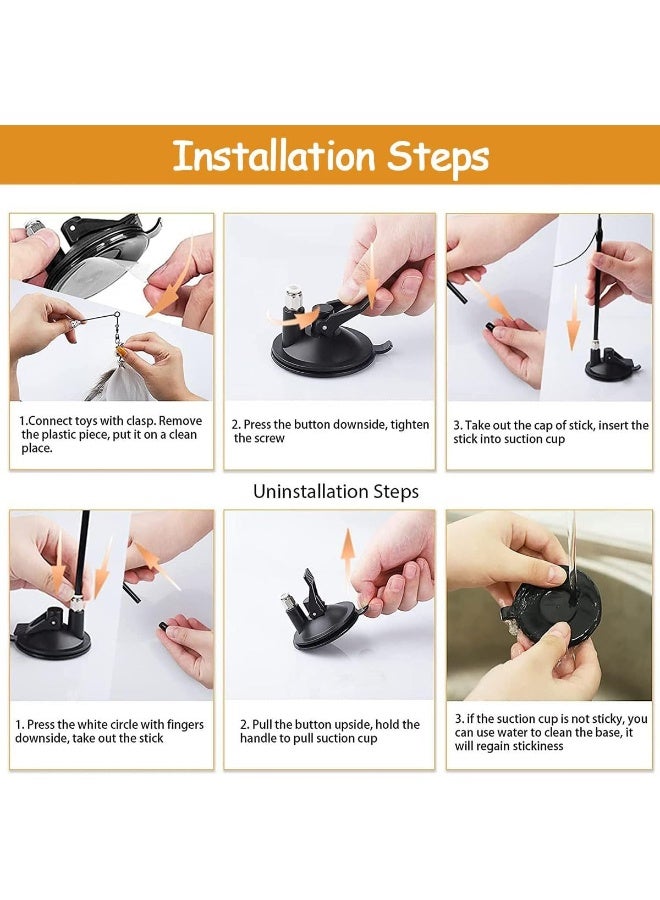 Installation Steps

1.Connect toys with clasp. Remove the plastic piece, put it on a clean place.

2. Press the button downside, tighten the screw

3. Take out the cap of stick, insert the stick into suction cup

Uninstallation Steps

1. Press the white circle with fingers downside, take out the stick

2. Pull the button upside, hold the handle to pull suction cup

3. if the suction cup is not sticky, you can use water to clean the base, it will regain stickiness