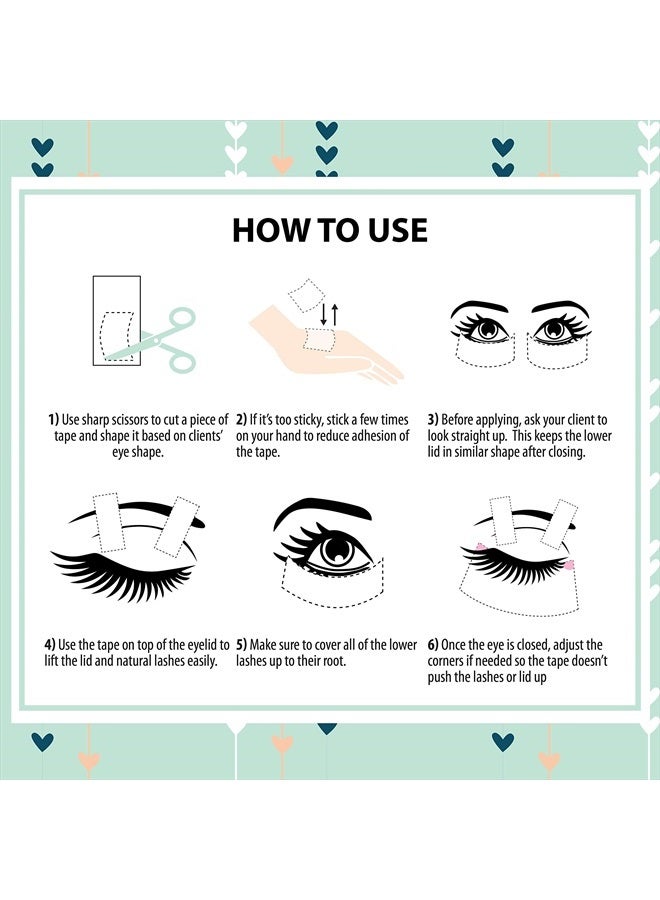 HOW TO USE

1) Use sharp scissors to cut a piece of tape and shape it based on clients' eye shape.

2) If it's too sticky, stick a few times on your hand to reduce adhesion of the tape.

3) Before applying, ask your client to look straight up. This keeps the lower lid in similar shape after closing.

4) Use the tape on top of the eyelid to lift the lid and natural lashes easily.

5) Make sure to cover all of the lower lashes up to their root.

6) Once the eye is closed, adjust the corners if needed so the tape doesn't push the lashes or lid up