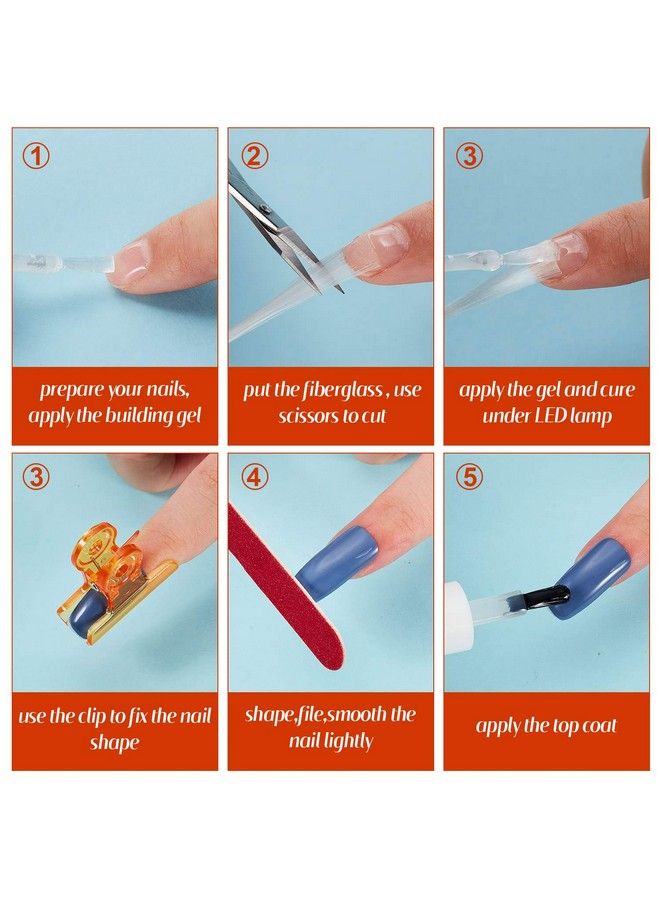 ①
prepare your nails, apply the building gel

②
put the fiberglass , use scissors to cut

③
apply the gel and cure under LED lamp

③
use the clip to fix the nail shape

④
shape,file,smooth the nail lightly

⑤
apply the top coat