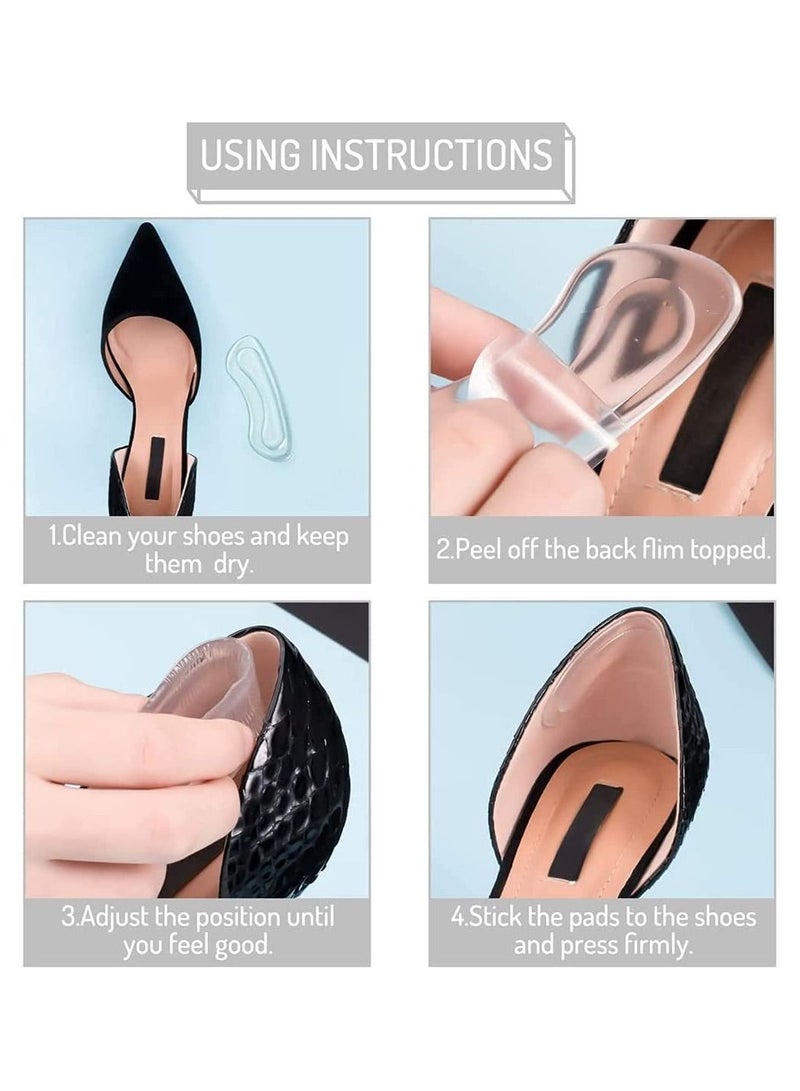 USING INSTRUCTIONS

1.Clean your shoes and keep them dry.

2.Peel off the back flim topped.

3.Adjust the position until you feel good.

4.Stick the pads to the shoes and press firmly.