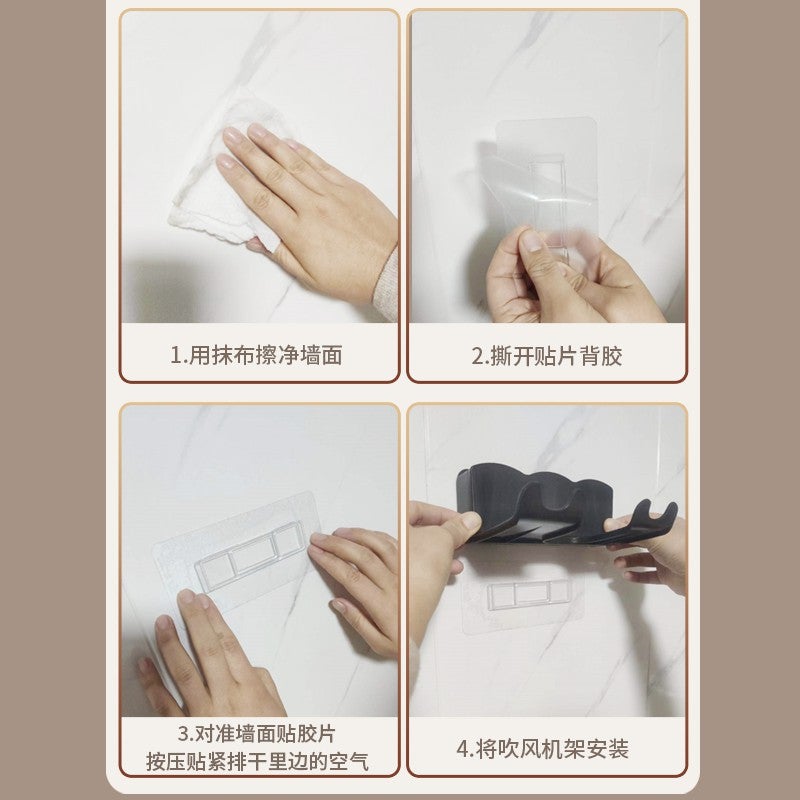 1.用抹布擦净墙面

2.撕开贴片背胶

3.对准墙面贴胶片
按压贴紧排干里边的空气

4.将吹风机架安装