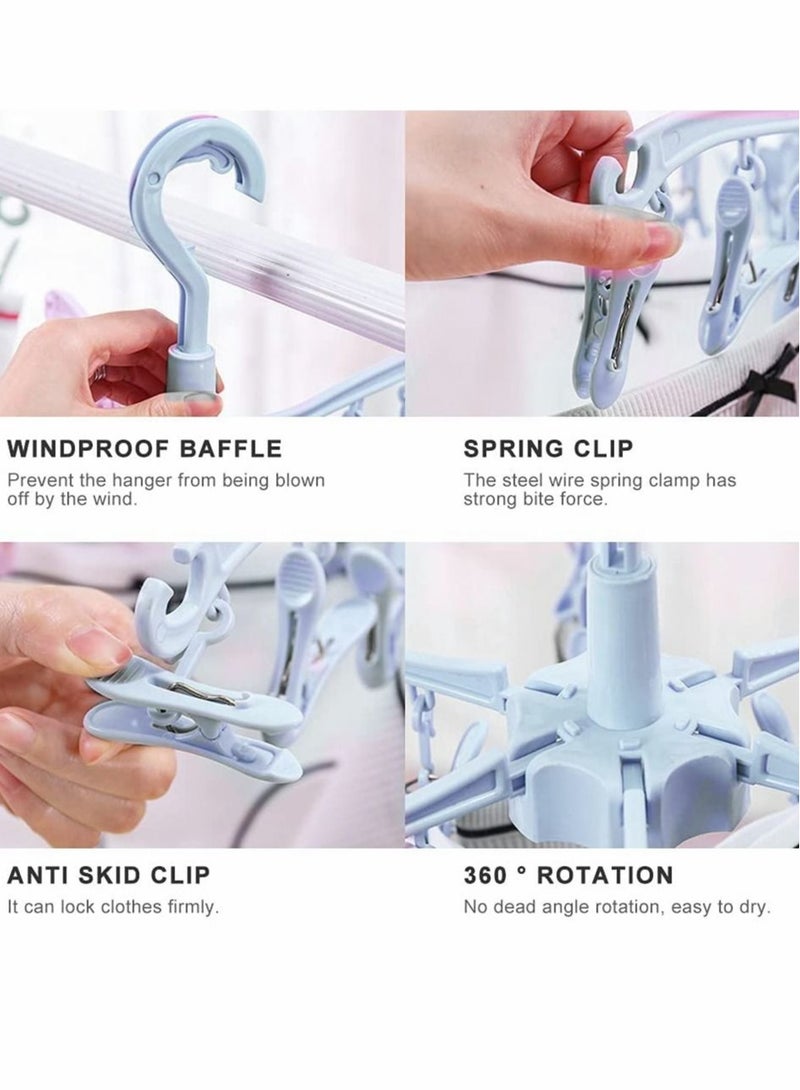 WINDPROOF BAFFLE
Prevent the hanger from being blown off by the wind.

SPRING CLIP
The steel wire spring clamp has strong bite force.

ANTI SKID CLIP
It can lock clothes firmly.

360 ° ROTATION
No dead angle rotation, easy to dry.