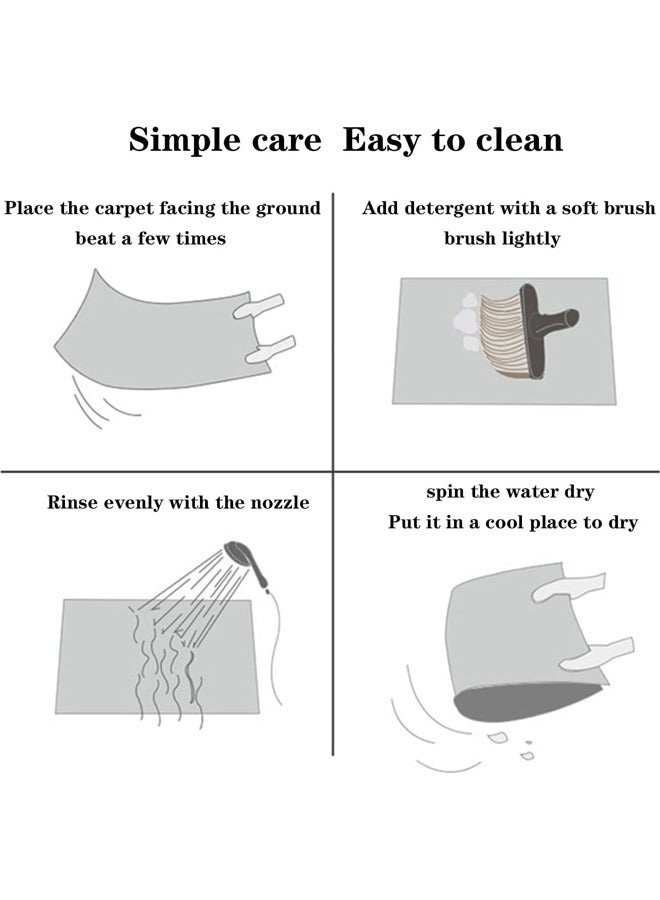 Simple care  Easy to clean

Place the carpet facing the ground
beat a few times

Add detergent with a soft brush
brush lightly

Rinse evenly with the nozzle

spin the water dry
Put it in a cool place to dry