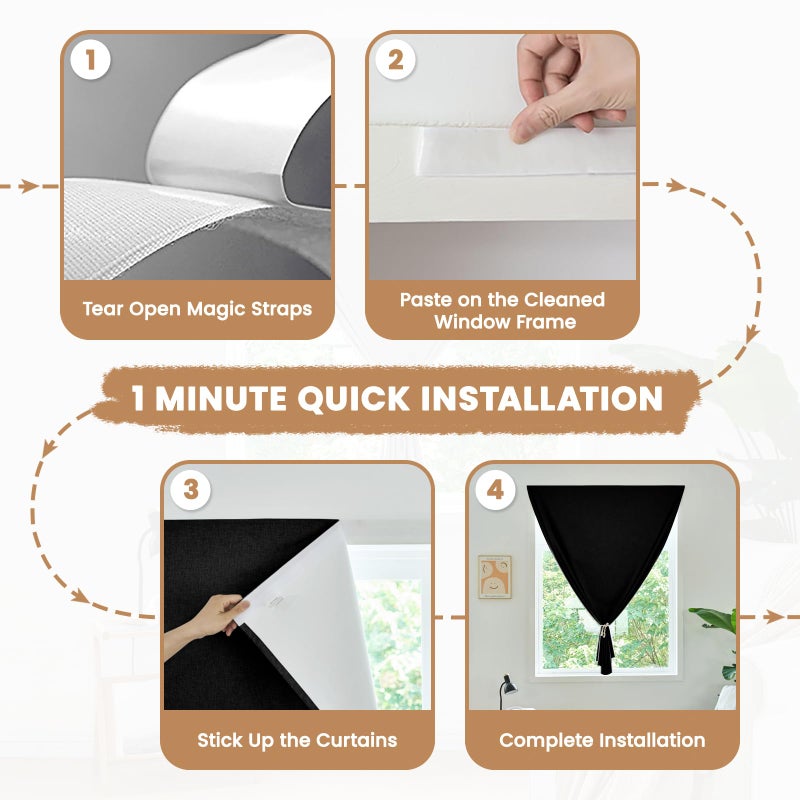 1
Tear Open Magic Straps

2
Paste on the Cleaned Window Frame

1 MINUTE QUICK INSTALLATION

3
Stick Up the Curtains

4
Complete Installation