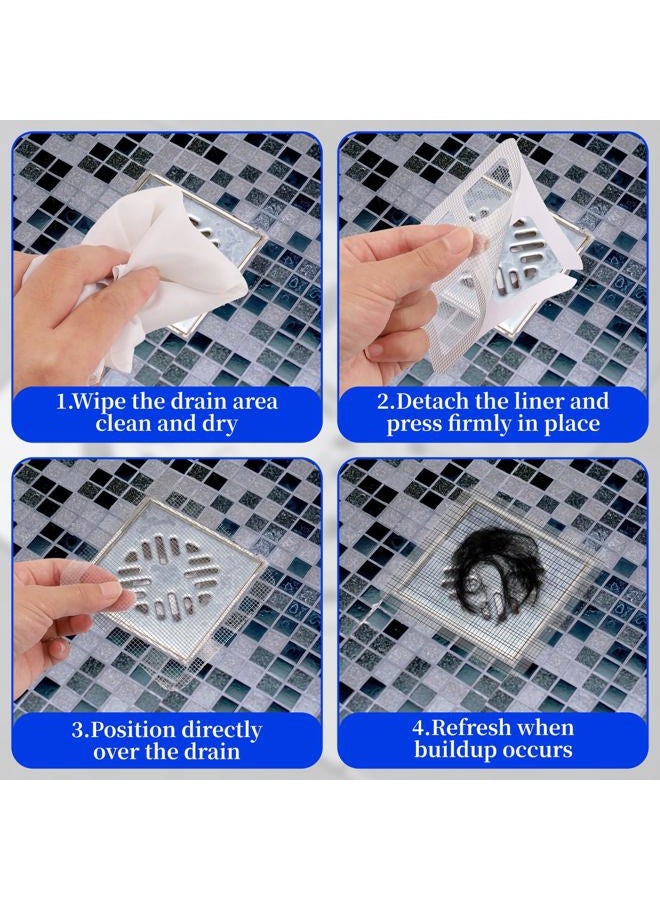 1.Wipe the drain area clean and dry

2.Detach the liner and press firmly in place

3.Position directly over the drain

4.Refresh when buildup occurs