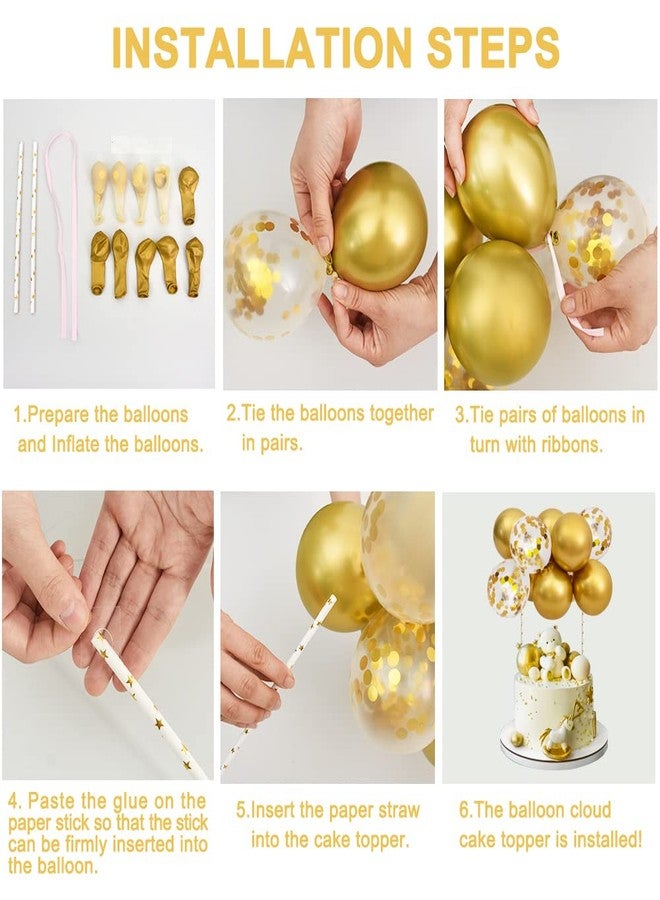 INSTALLATION STEPS

1.Prepare the balloons and Inflate the balloons.

2.Tie the balloons together in pairs.

3.Tie pairs of balloons in turn with ribbons.

4. Paste the glue on the paper stick so that the stick can be firmly inserted into the balloon.

5.Insert the paper straw into the cake topper.

6.The balloon cloud cake topper is installed!