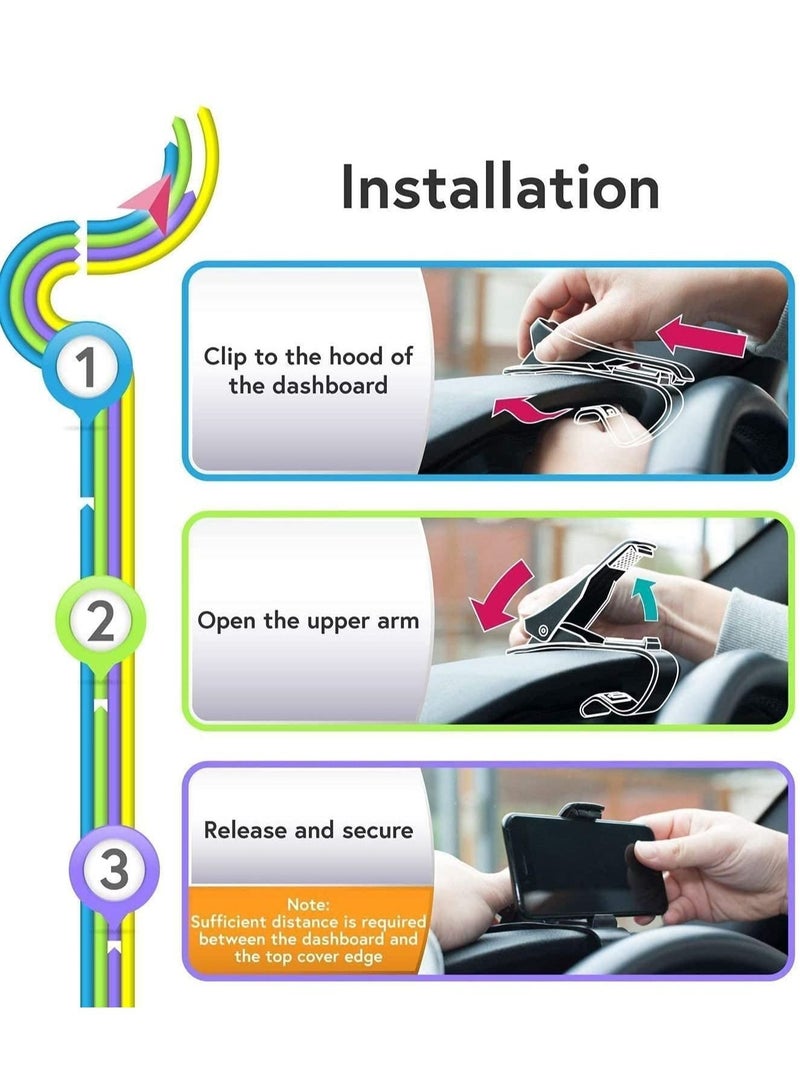 Installation

1

Clip to the hood of the dashboard

2

Open the upper arm

3

Release and secure

Note:
Sufficient distance is required between the dashboard and the top cover edge