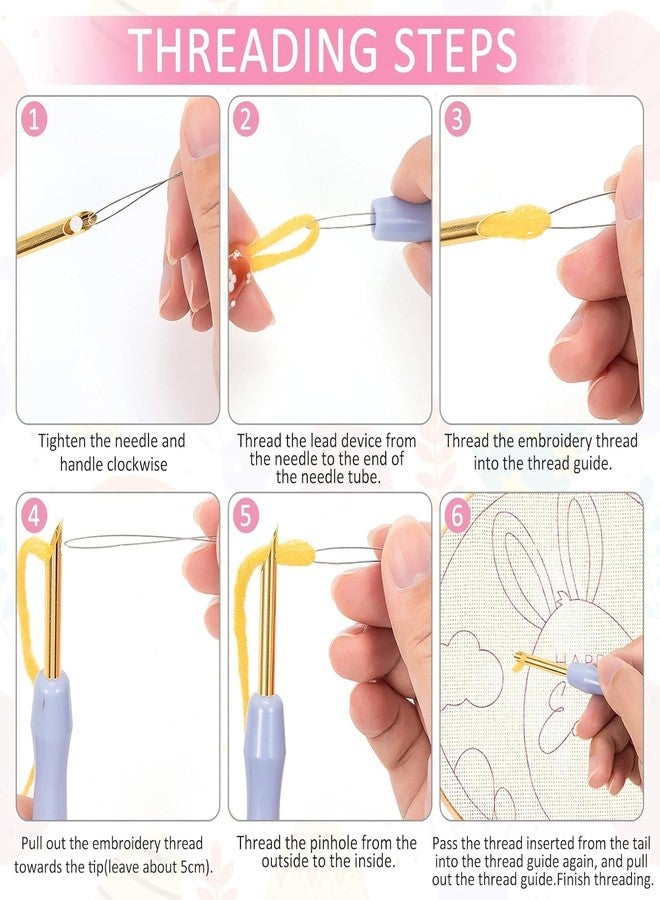 THREADING STEPS

1

Tighten the needle and handle clockwise

2

Thread the lead device from the needle to the end of the needle tube.

3

Thread the embroidery thread into the thread guide.

4

Pull out the embroidery thread towards the tip(leave about 5cm).

5

Thread the pinhole from the outside to the inside.

6

HAP
E

Pass the thread inserted from the tail into the thread guide again, and pull out the thread guide.Finish threading.